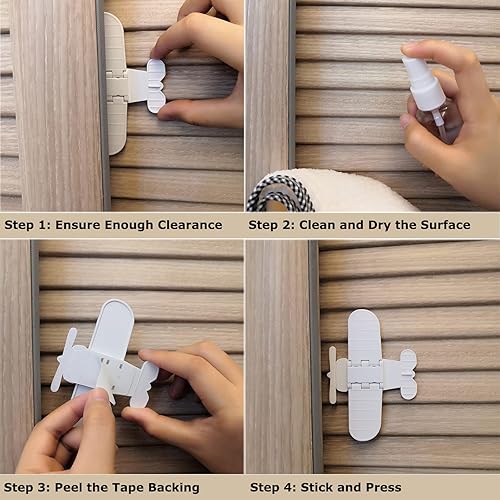 Step 1: Ensure Enough Clearance

Step 2: Clean and Dry the Surface

Step 3: Peel the Tape Backing

Step 4: Stick and Press