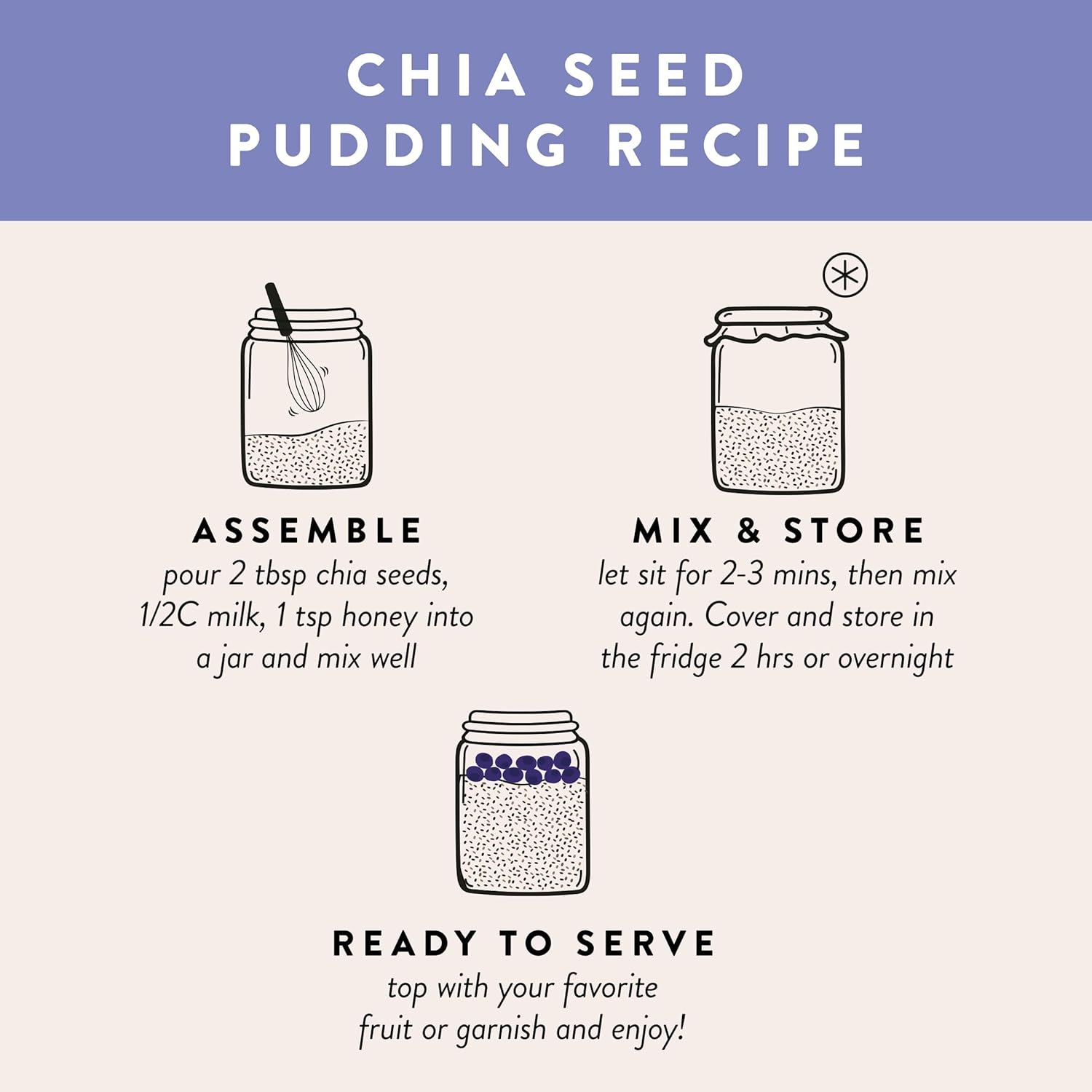 CHIA SEED PUDDING RECIPE

ASSEMBLE
pour 2 tbsp chia seeds, 1/2C milk, 1 tsp honey into a jar and mix well

MIX & STORE
let sit for 2-3 mins, then mix again. Cover and store in the fridge 2 hrs or overnight

READY TO SERVE
top with your favorite fruit or garnish and enjoy!