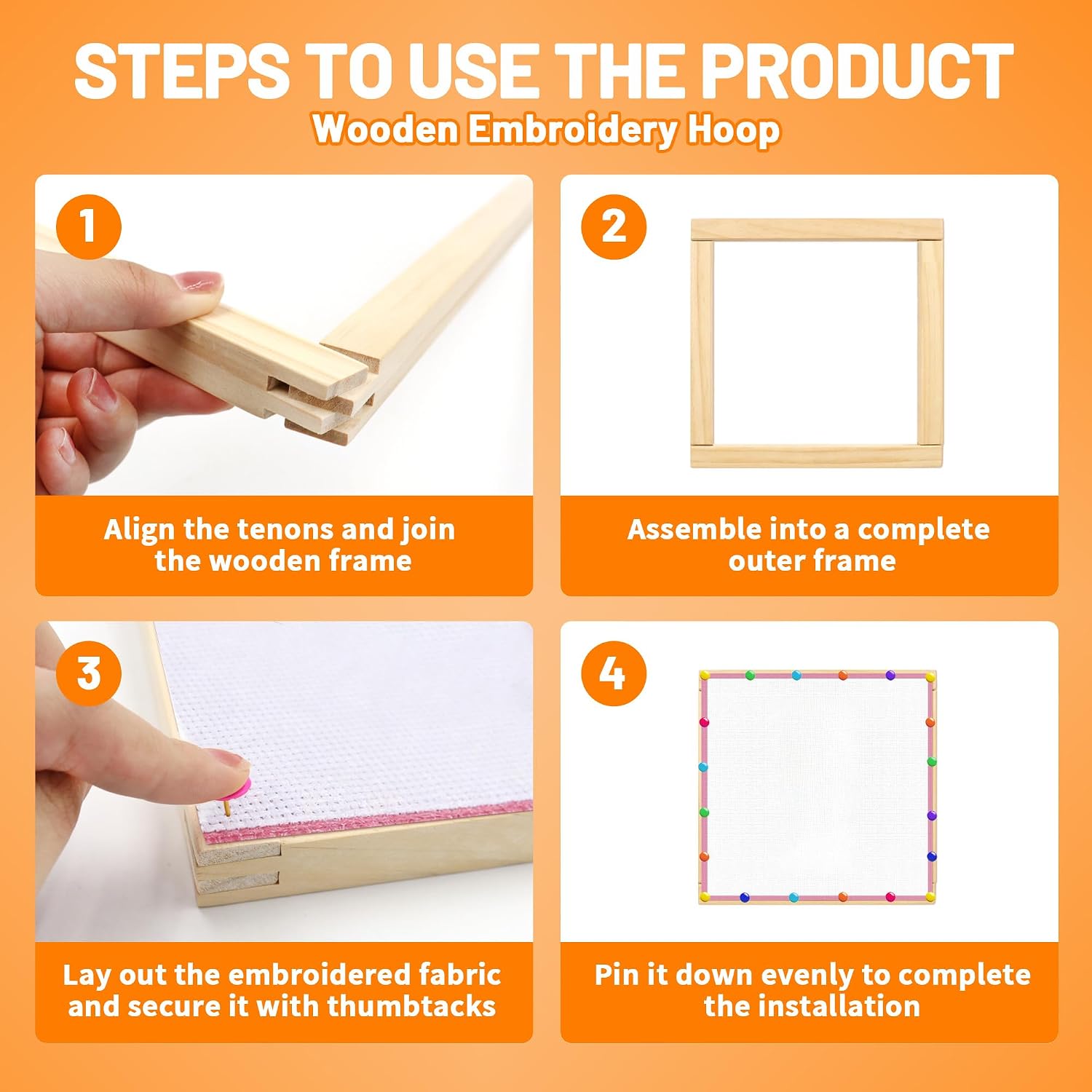 STEPS TO USE THE PRODUCT
Wooden Embroidery Hoop

1
Align the tenons and join the wooden frame

2
Assemble into a complete outer frame

3
Lay out the embroidered fabric and secure it with thumbtacks

4
Pin it down evenly to complete the installation