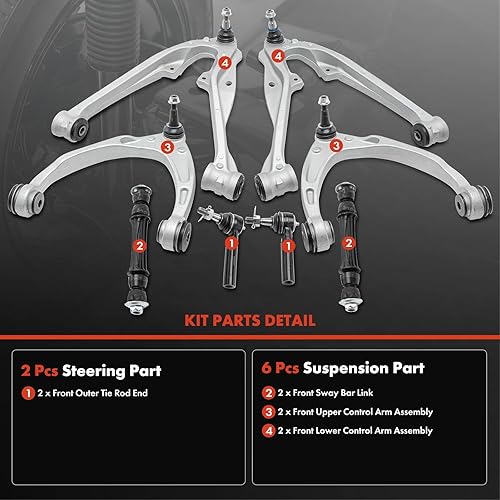 4
4
3
3
2
1
1
2

KIT PARTS DETAIL

2 Pcs Steering Part

1 2 x Front Outer Tie Rod End

6 Pcs Suspension Part

2 2 x Front Sway Bar Link

3 2 x Front Upper Control Arm Assembly

4 2 x Front Lower Control Arm Assembly