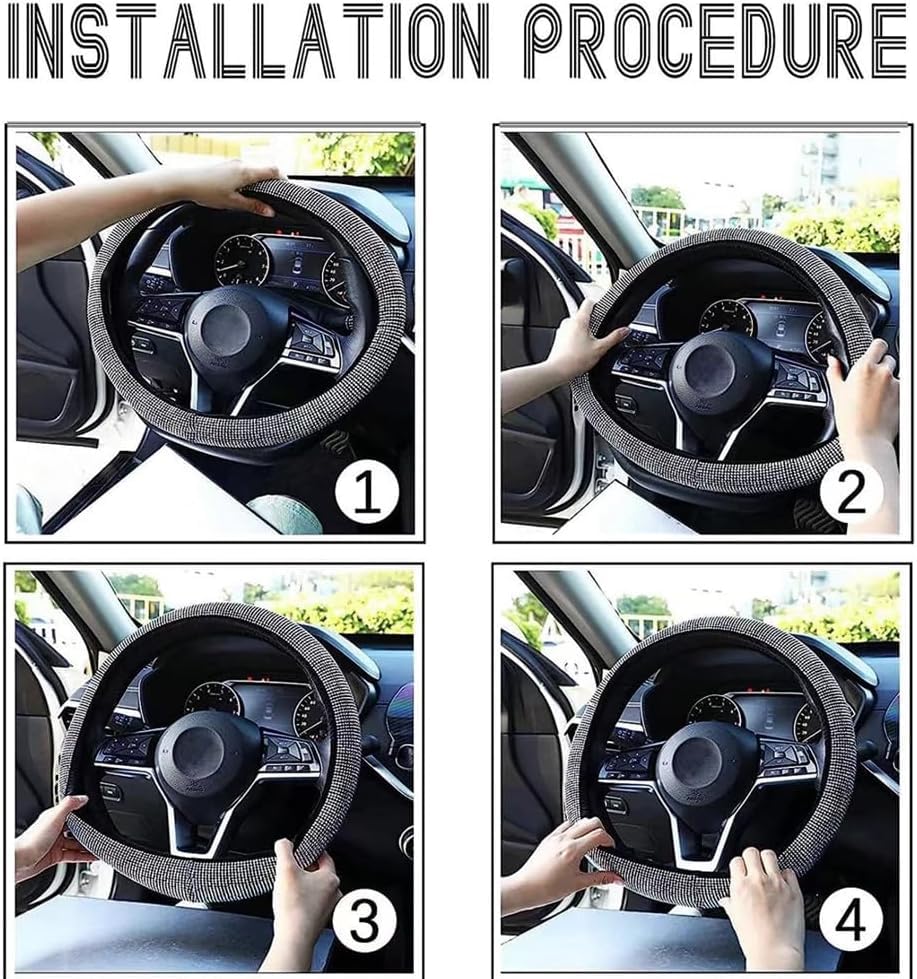 INSTALLATION PROCEDURE

1

2

3

4