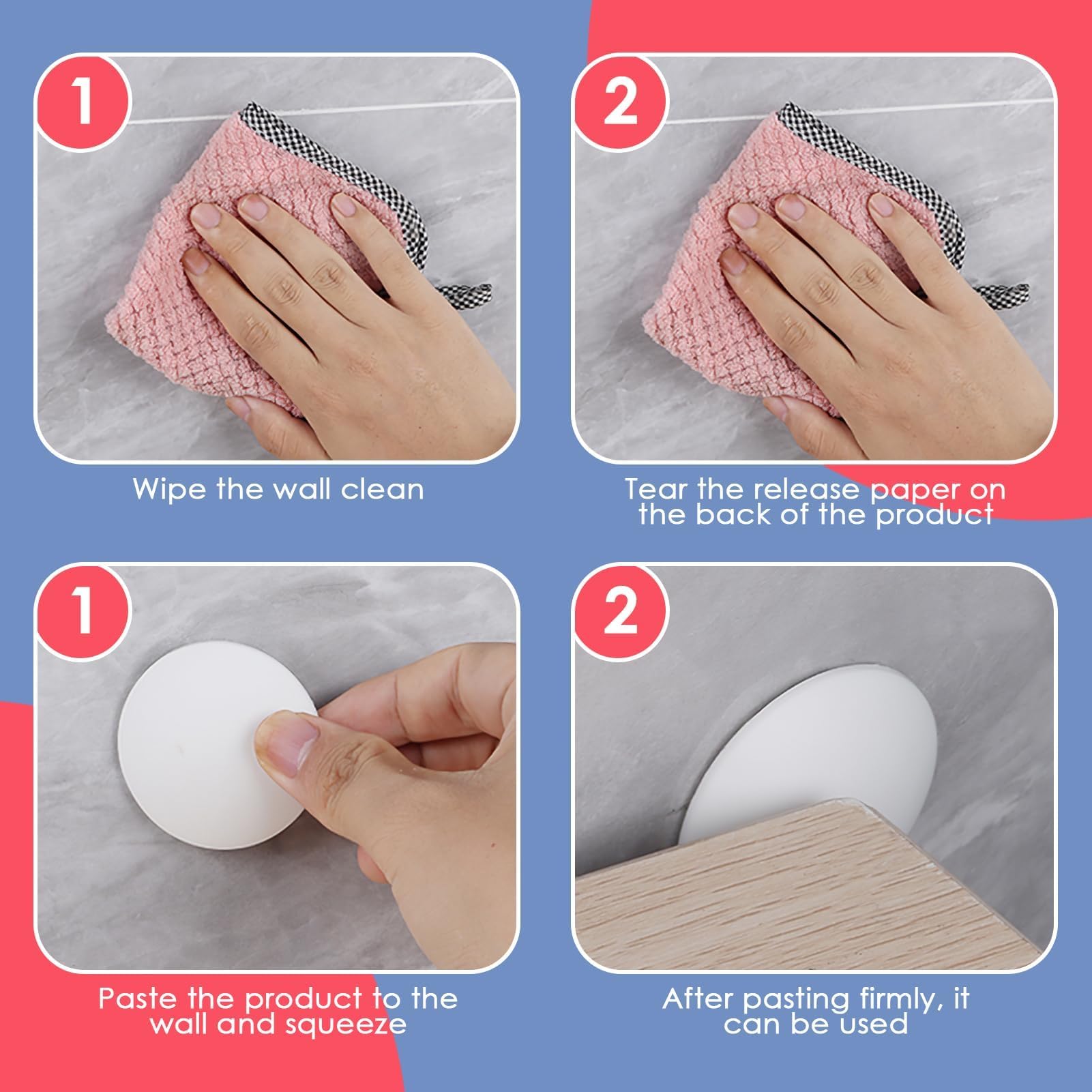 1

Wipe the wall clean

2

Tear the release paper on the back of the product

1

Paste the product to the wall and squeeze

2

After pasting firmly, it can be used