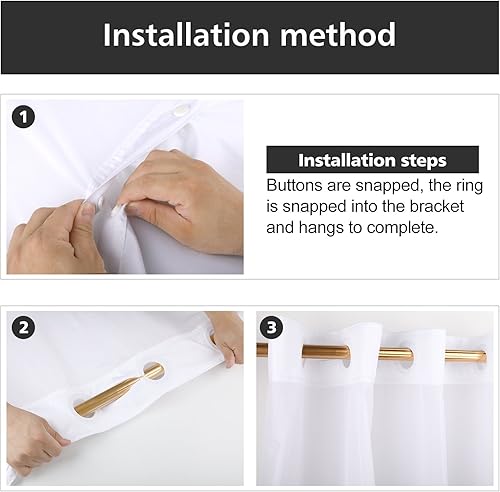 Installation method

1

Installation steps

Buttons are snapped, the ring is snapped into the bracket and hangs to complete.

2

3