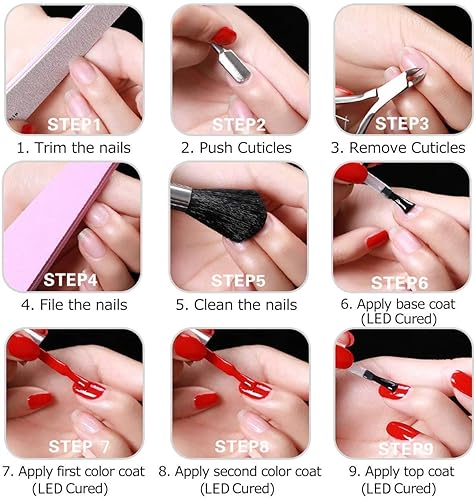 STEP1
1. Trim the nails

STEP2
2. Push Cuticles

STEP3
3. Remove Cuticles

STEP4
4. File the nails

STEP5
5. Clean the nails

STEP6
6. Apply base coat (LED Cured)

STEP 7
7. Apply first color coat (LED Cured)

STEP8
8. Apply second color coat (LED Cured)

STEP9
9. Apply top coat (LED Cured)