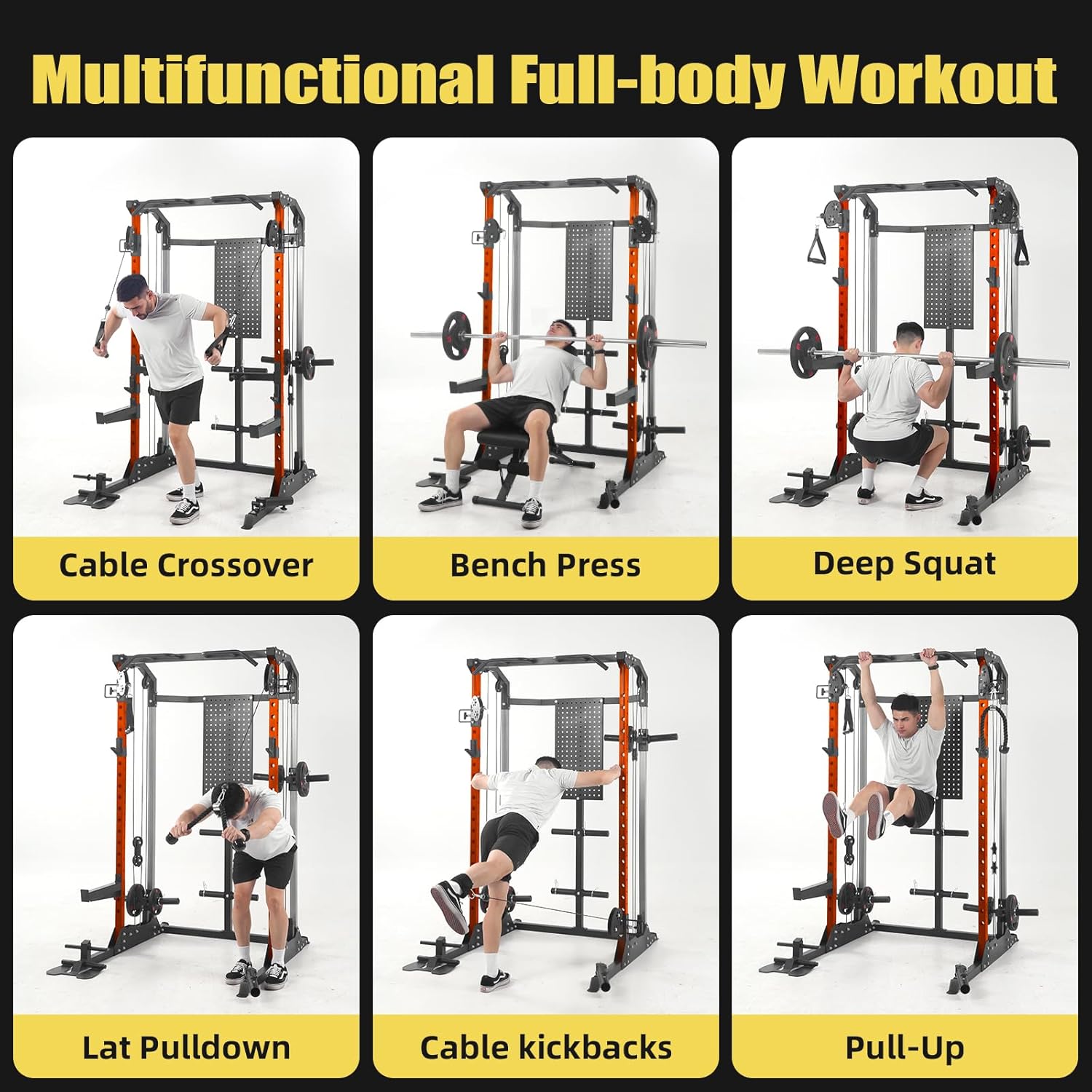 Multifunctional Full-body Workout

Cable Crossover

Bench Press

Deep Squat

Lat Pulldown

Cable kickbacks

Pull-Up