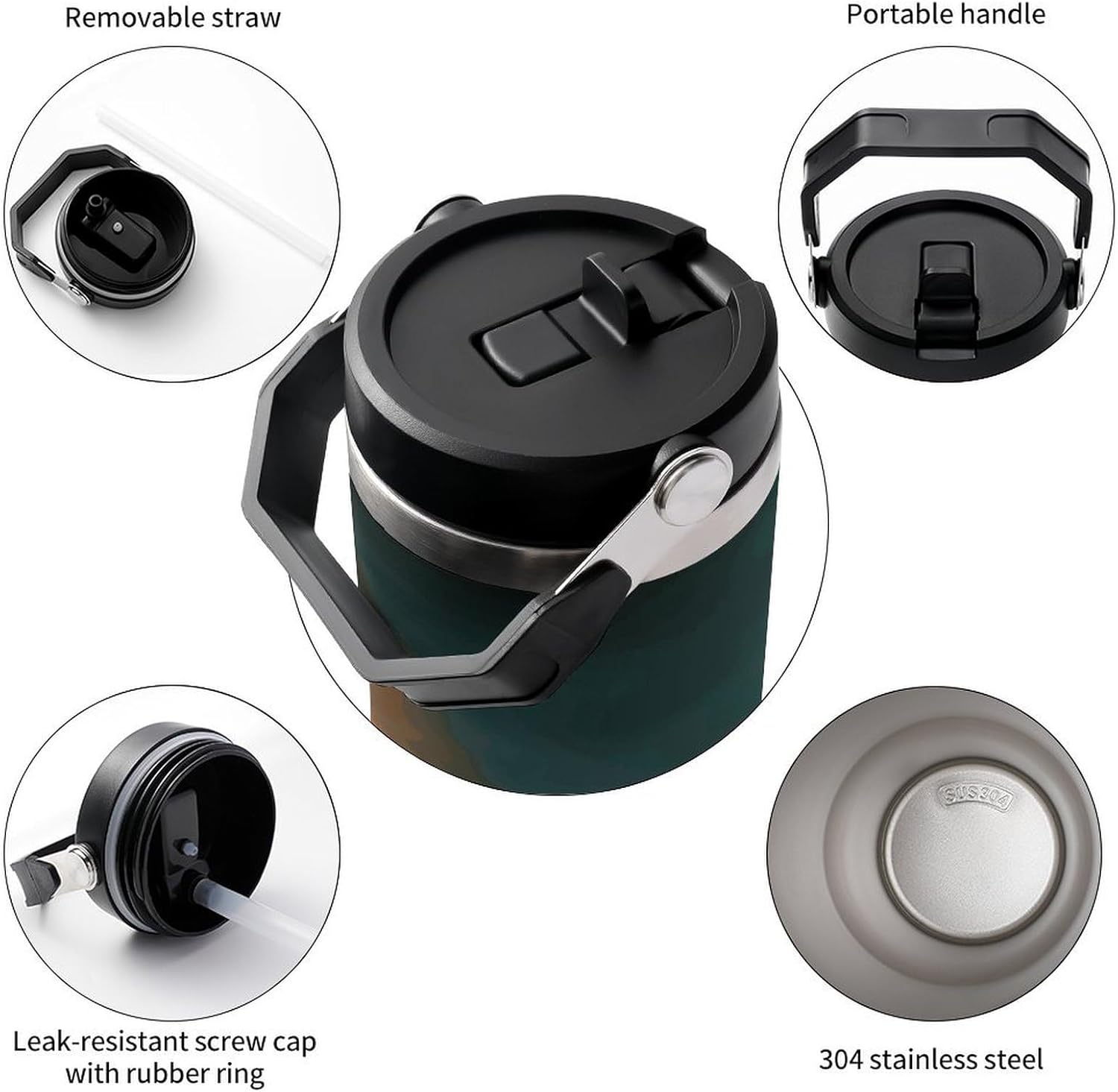 Removable straw

Portable handle

SUS304

Leak-resistant screw cap with rubber ring

304 stainless steel