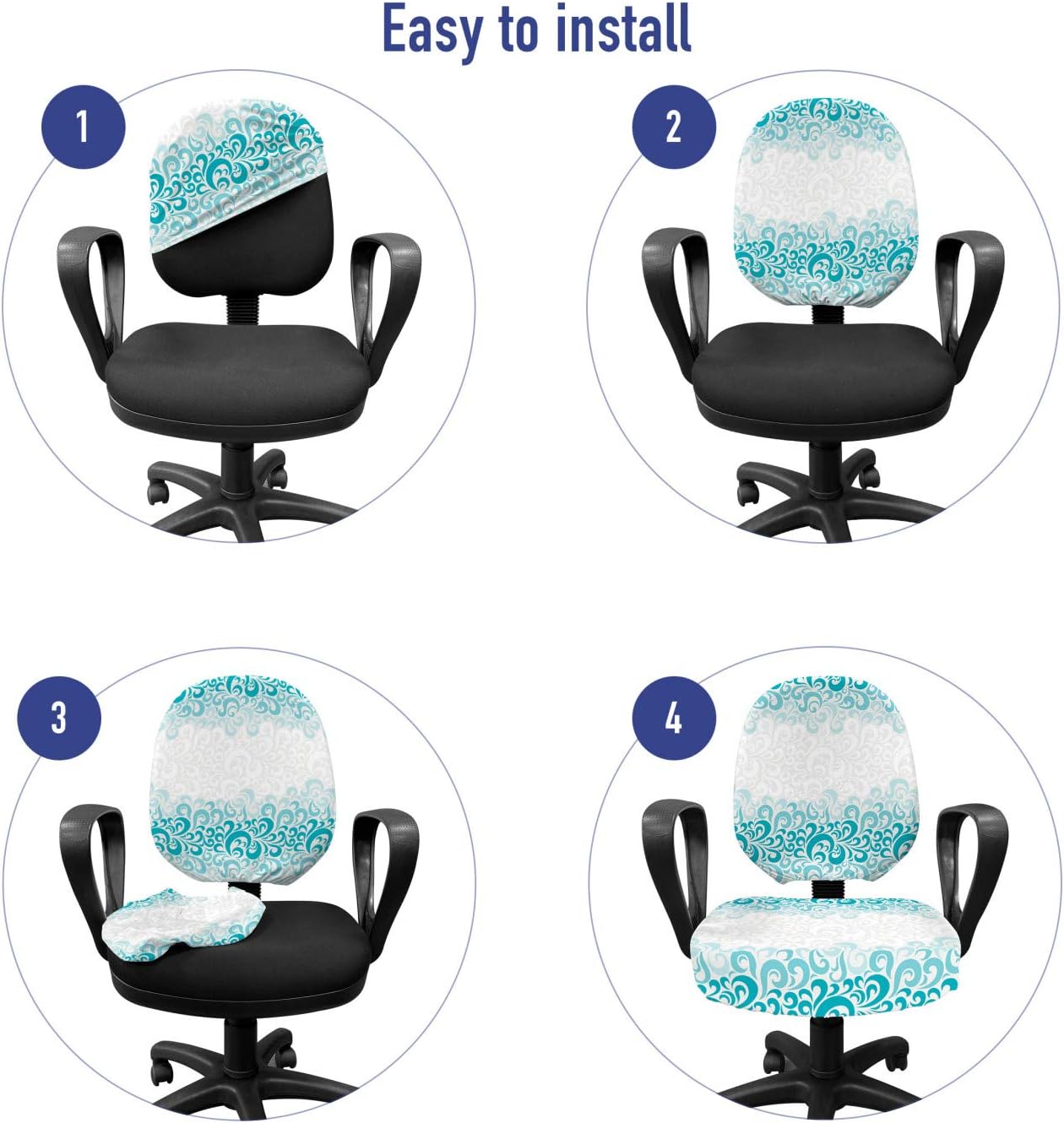 Easy to install

1

2

3

4