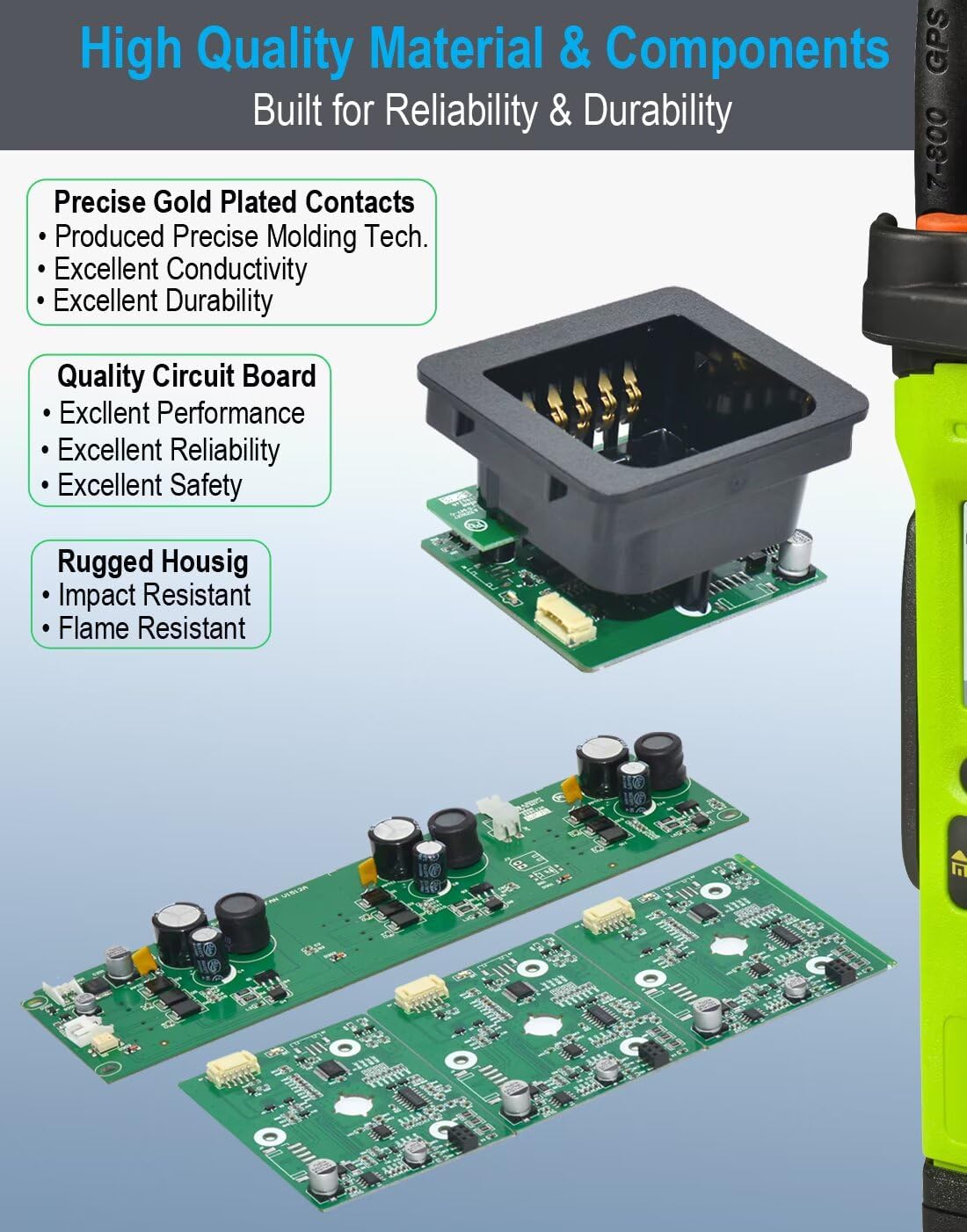 High Quality Material & Components
Built for Reliability & Durability

Precise Gold Plated Contacts
• Produced Precise Molding Tech.
• Excellent Conductivity
• Excellent Durability

Quality Circuit Board
• Excllent Performance
• Excellent Reliability
• Excellent Safety

Rugged Housig
• Impact Resistant
• Flame Resistant

7-800 GPS