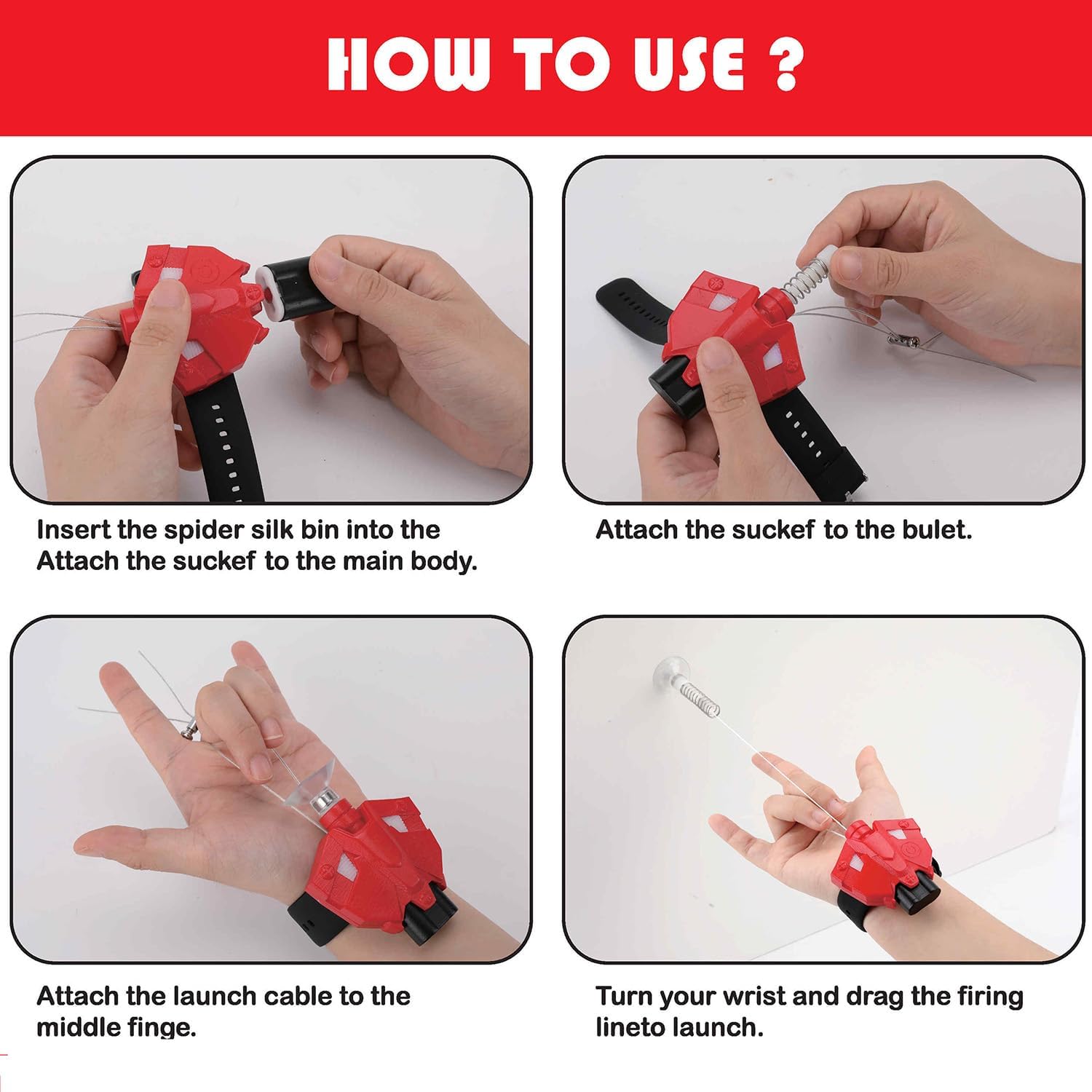 HOW TO USE ?

Insert the spider silk bin into the Attach the suckef to the main body.

Attach the suckef to the bulet.

Attach the launch cable to the middle finge.

Turn your wrist and drag the firing lineto launch.