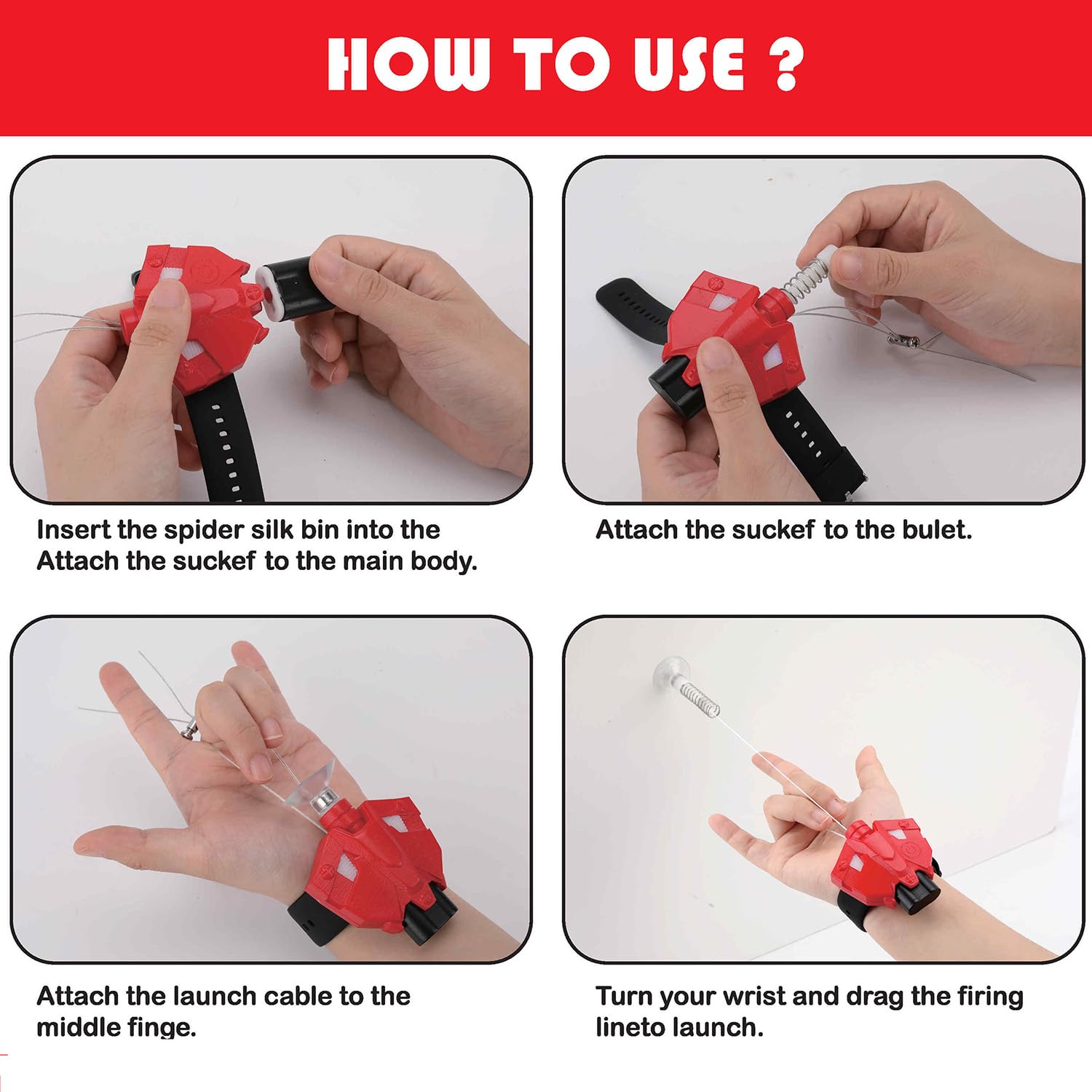 HOW TO USE ?

Insert the spider silk bin into the Attach the suckef to the main body.

Attach the suckef to the bulet.

Attach the launch cable to the middle finge.

Turn your wrist and drag the firing lineto launch.