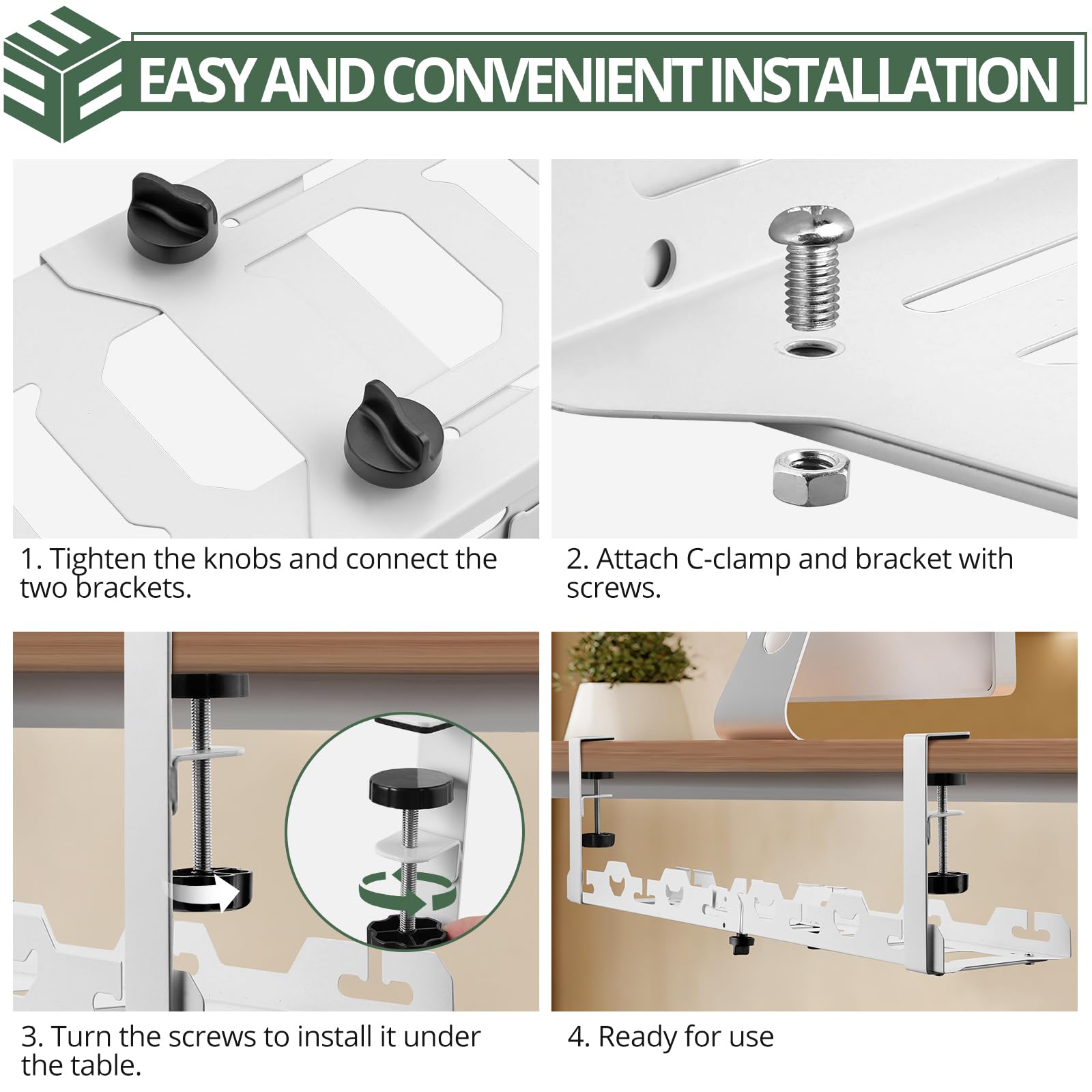 EASY AND CONVENIENT INSTALLATION

1. Tighten the knobs and connect the two brackets.

2. Attach C-clamp and bracket with screws.

3. Turn the screws to install it under the table.

4. Ready for use