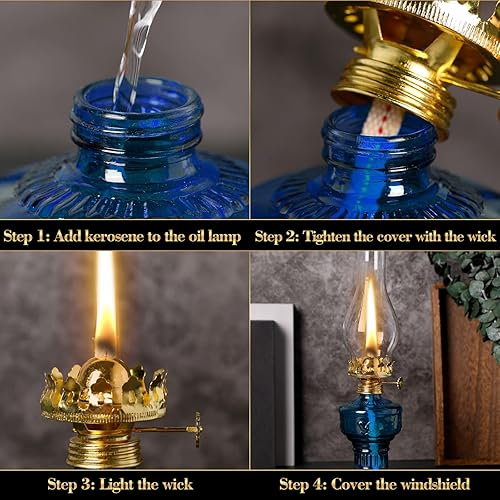 Step 1: Add kerosene to the oil lamp

Step 2: Tighten the cover with the wick

Step 3: Light the wick

Step 4: Cover the windshield