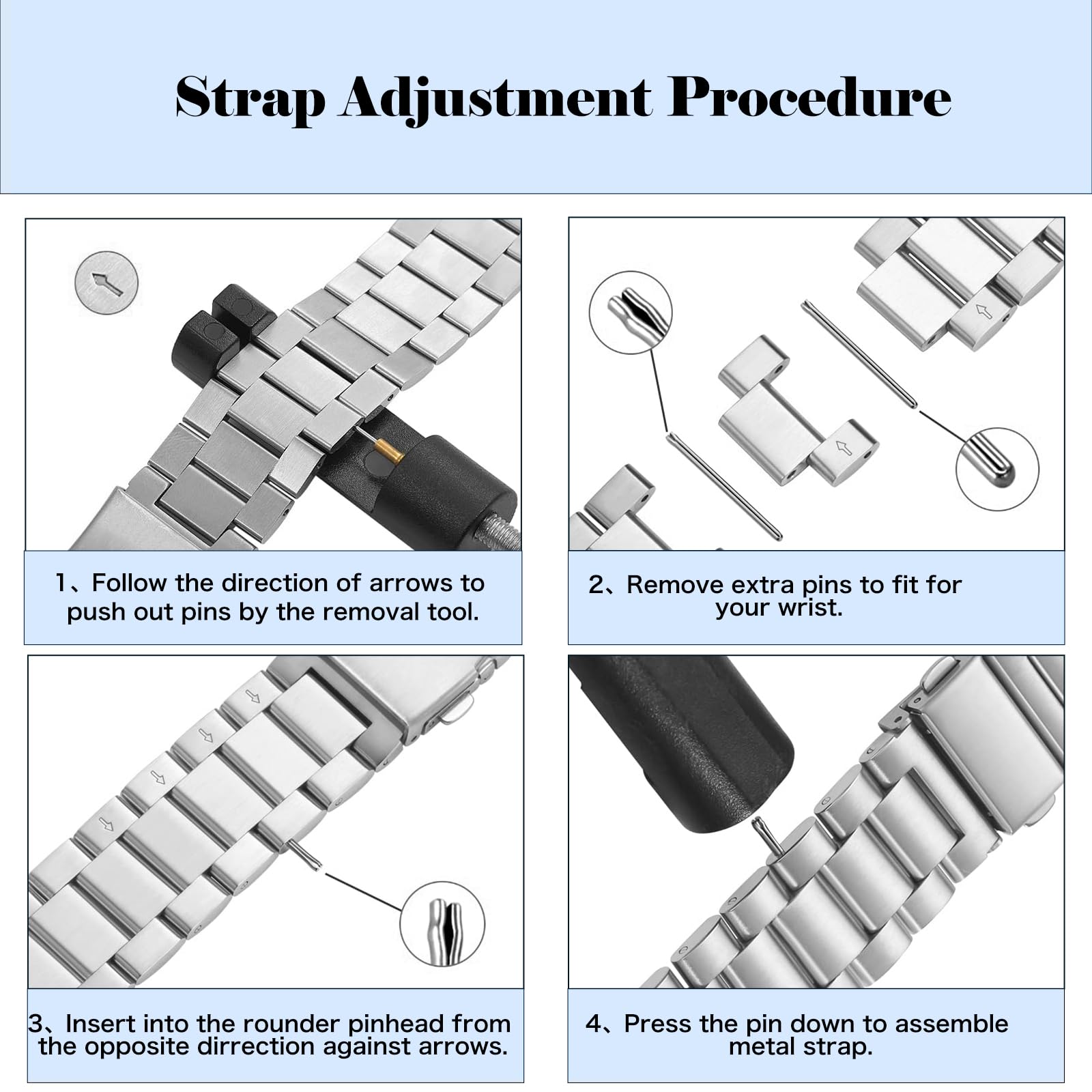 Strap Adjustment Procedure

1、Follow the direction of arrows to push out pins by the removal tool.

2、Remove extra pins to fit for your wrist.

3、Insert into the rounder pinhead from the opposite dirrection against arrows.

4、Press the pin down to assemble metal strap.