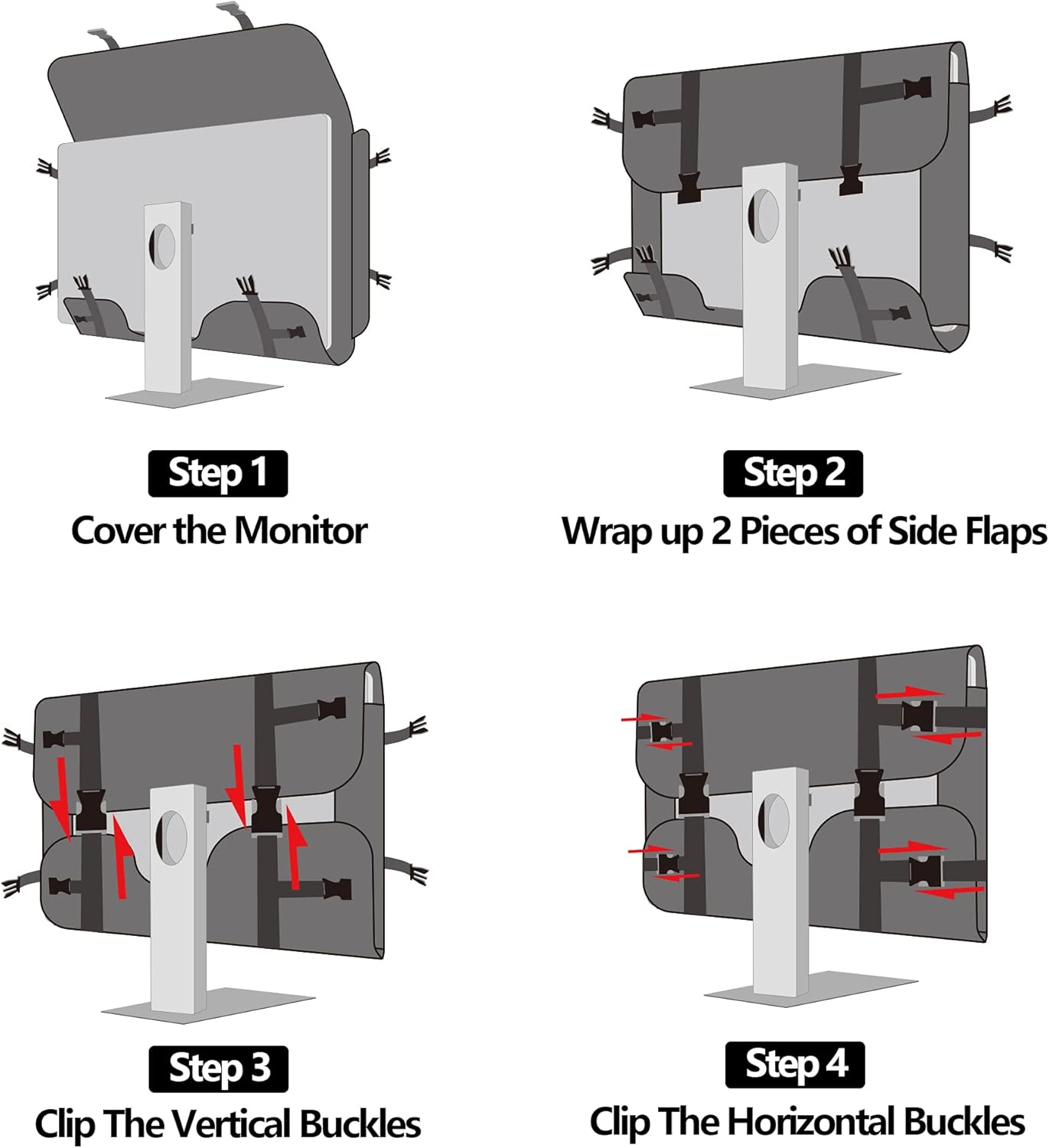 Step 1
Cover the Monitor

Step 2
Wrap up 2 Pieces of Side Flaps

Step 3
Clip The Vertical Buckles

Step 4
Clip The Horizontal Buckles