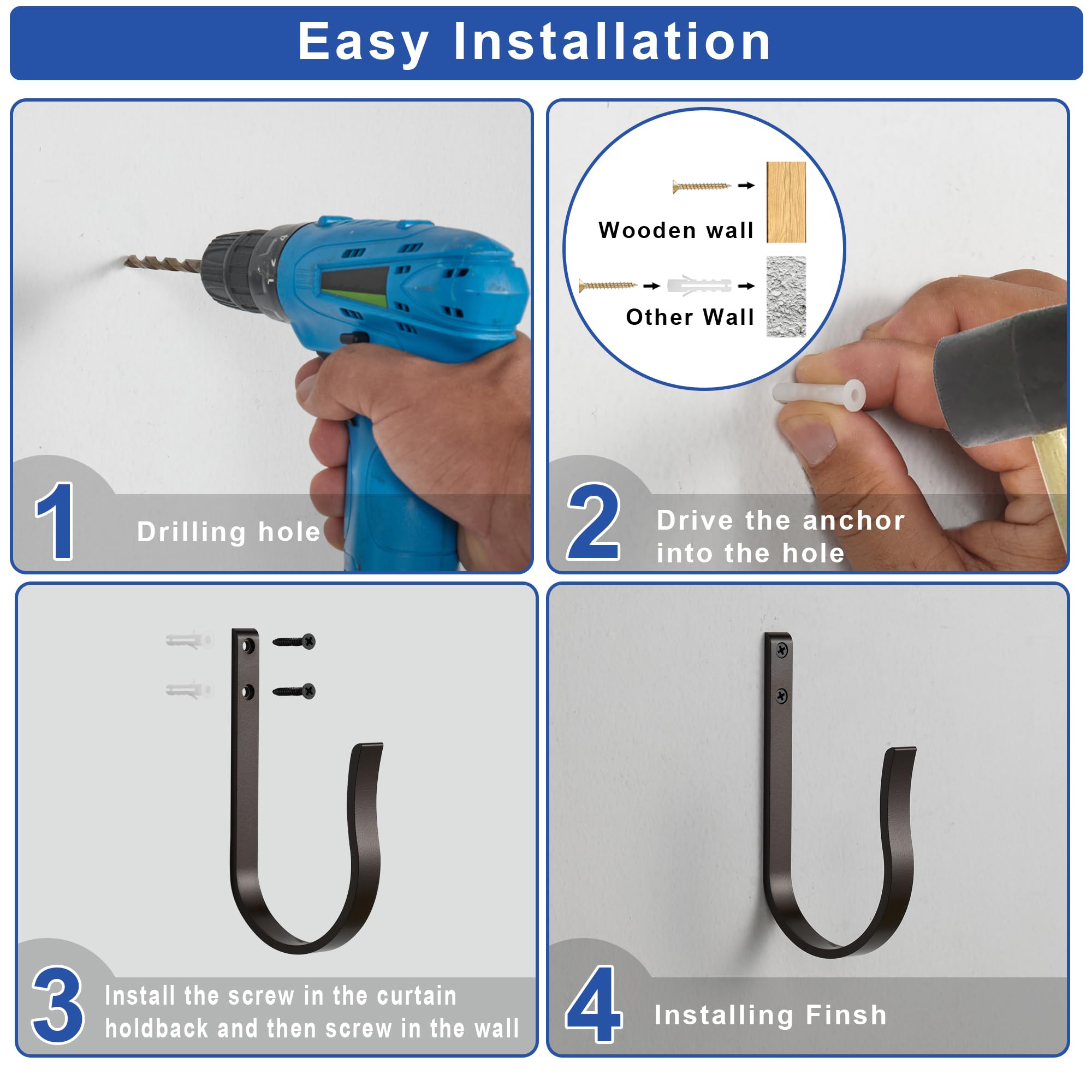 Easy Installation

1 Drilling hole

Wooden wall

Other Wall

2 Drive the anchor into the hole

3 Install the screw in the curtain holdback and then screw in the wall

4 Installing Finsh