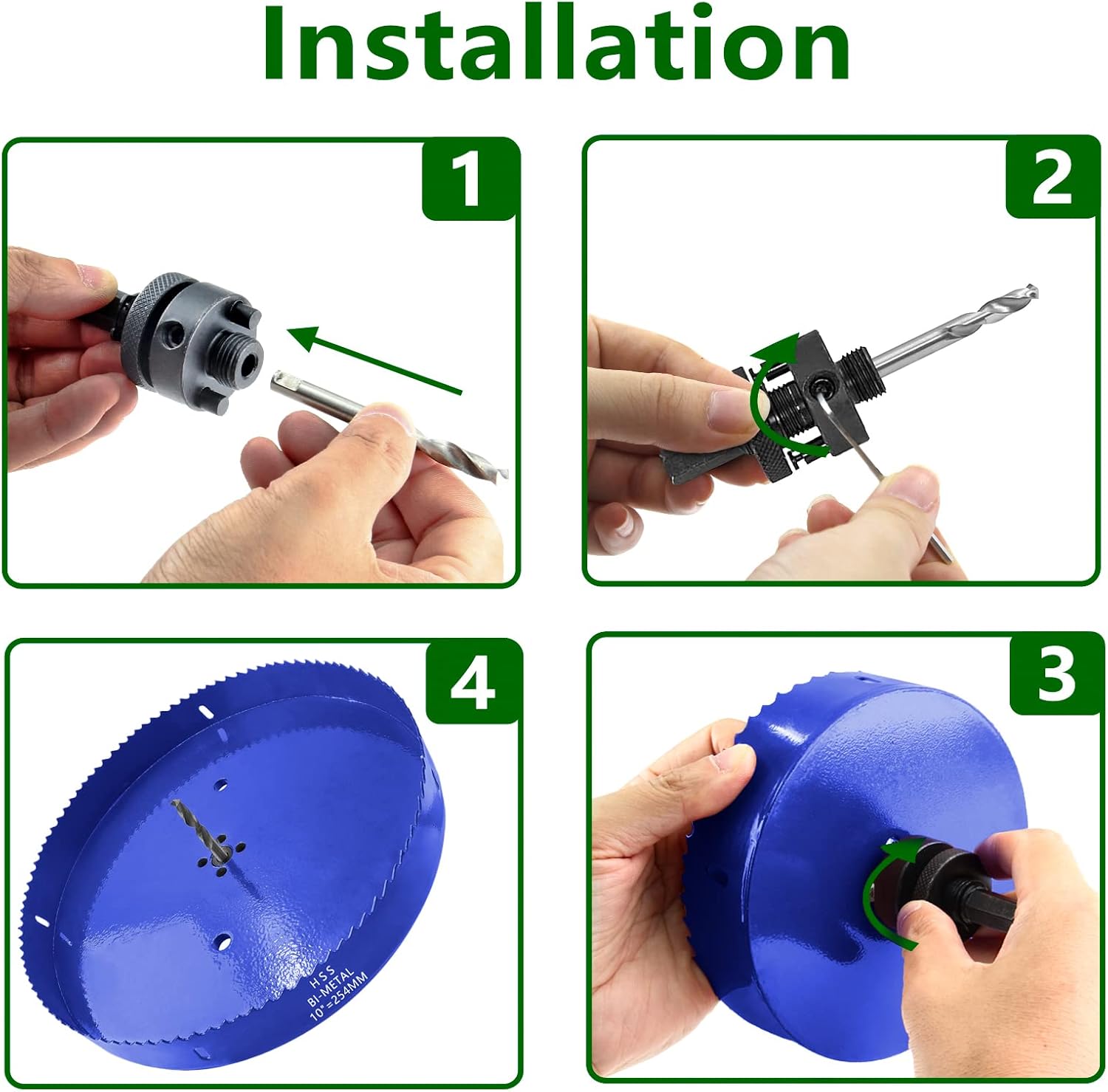 Installation

1

2

4

HSS
BI-METAL
10"=254MM

3