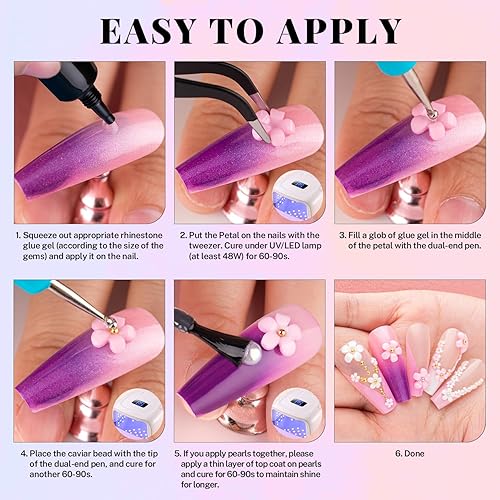 EASY TO APPLY

1. Squeeze out appropriate rhinestone glue gel (according to the size of the gems) and apply it on the nail.

2. Put the Petal on the nails with the tweezer. Cure under UV/LED lamp (at least 48W) for 60-90s.

3. Fill a glob of glue gel in the middle of the petal with the dual-end pen.

4. Place the caviar bead with the tip of the dual-end pen, and cure for another 60-90s.

5. If you apply pearls together, please apply a thin layer of top coat on pearls and cure for 60-90s to maintain shine for longer.

6. Done