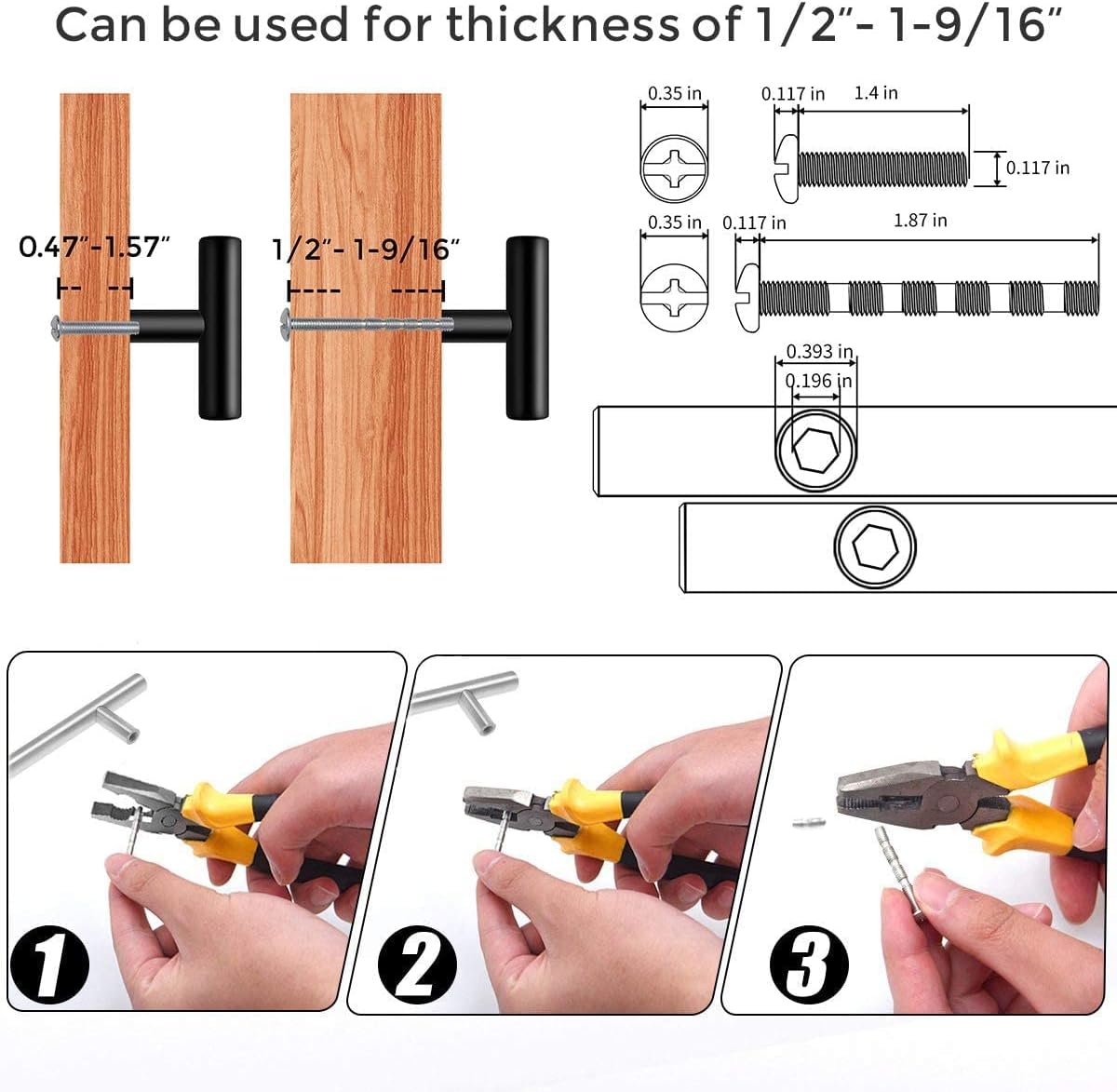 Can be used for thickness of 1/2"- 1-9/16"

0.47"-1.57"

1/2"- 1-9/16"

0.35 in

0.117 in

1.4 in

0.117 in

0.35 in

0.117 in

1.87 in

0.393 in

0.196 in

1

2

3