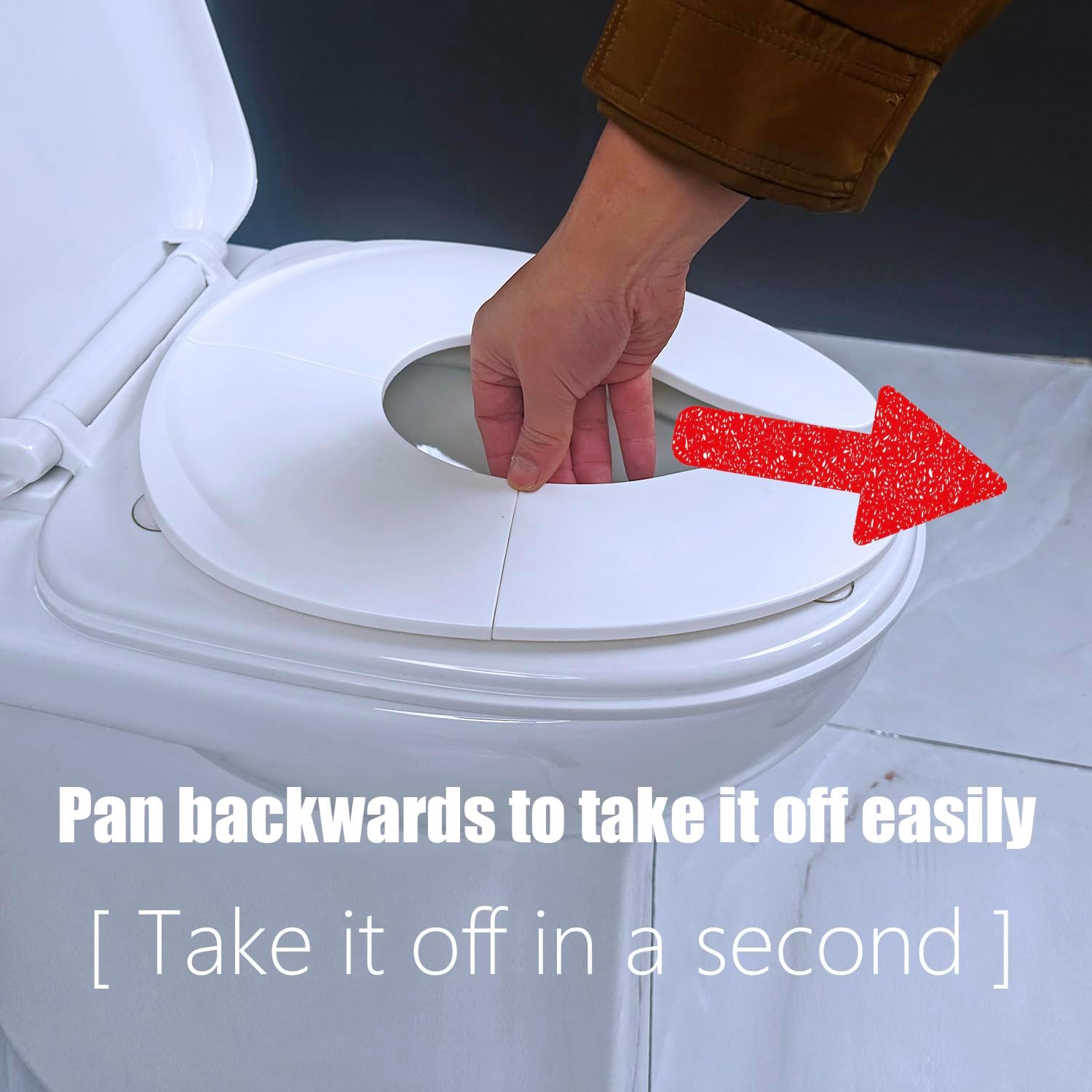 Pan backwards to take it off easily

[ Take it off in a second ]