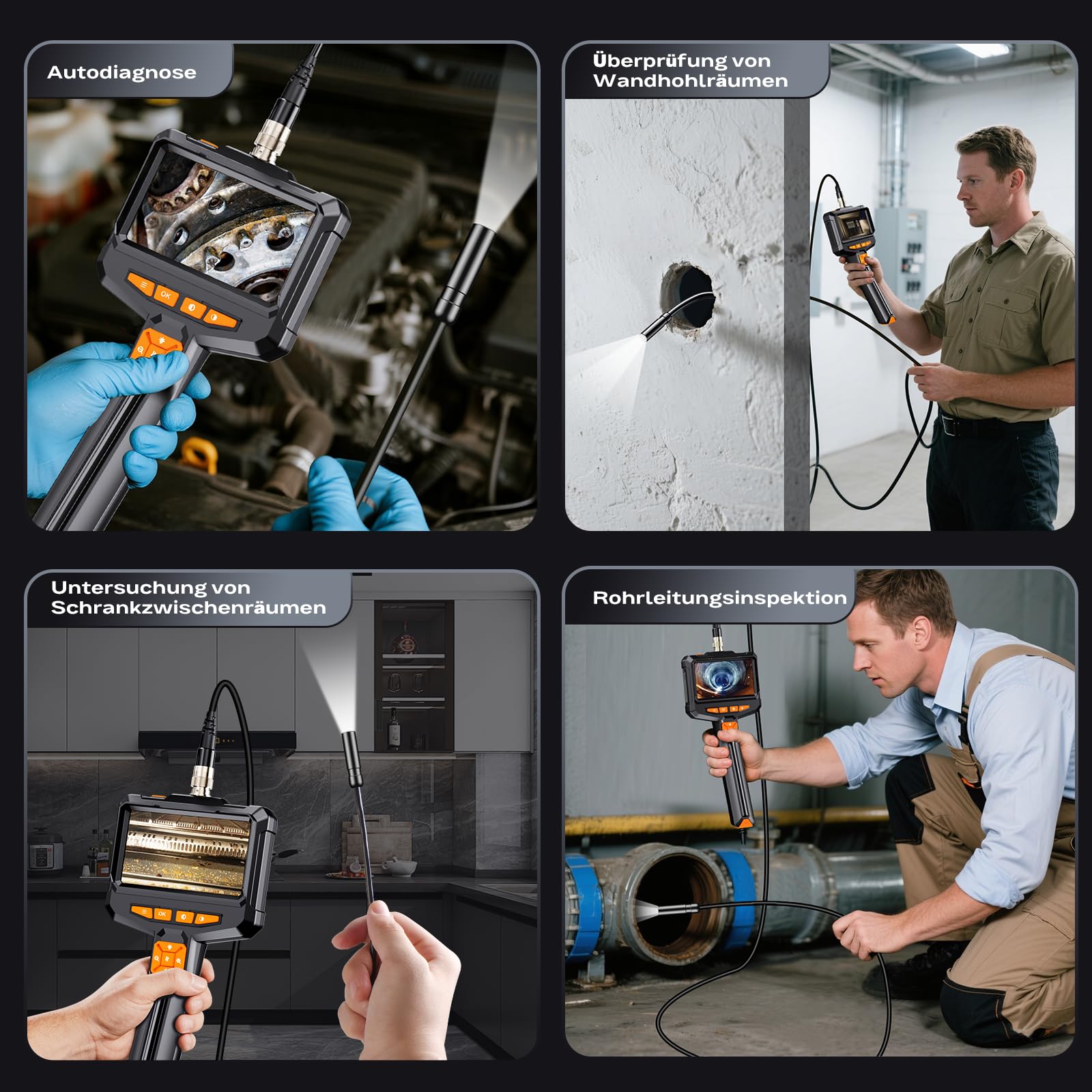 Autodiagnose

OK

Überprüfung von Wandhohlräumen

Untersuchung von Schrankzwischenräumen

OK

Rohrleitungsinspektion