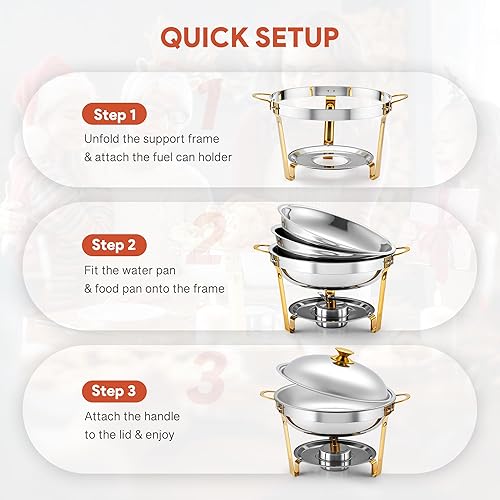 QUICK SETUP

1

Step 1

Unfold the support frame & attach the fuel can holder

2

Step 2

Fit the water pan & food pan onto the frame

3

Step 3

Attach the handle to the lid & enjoy