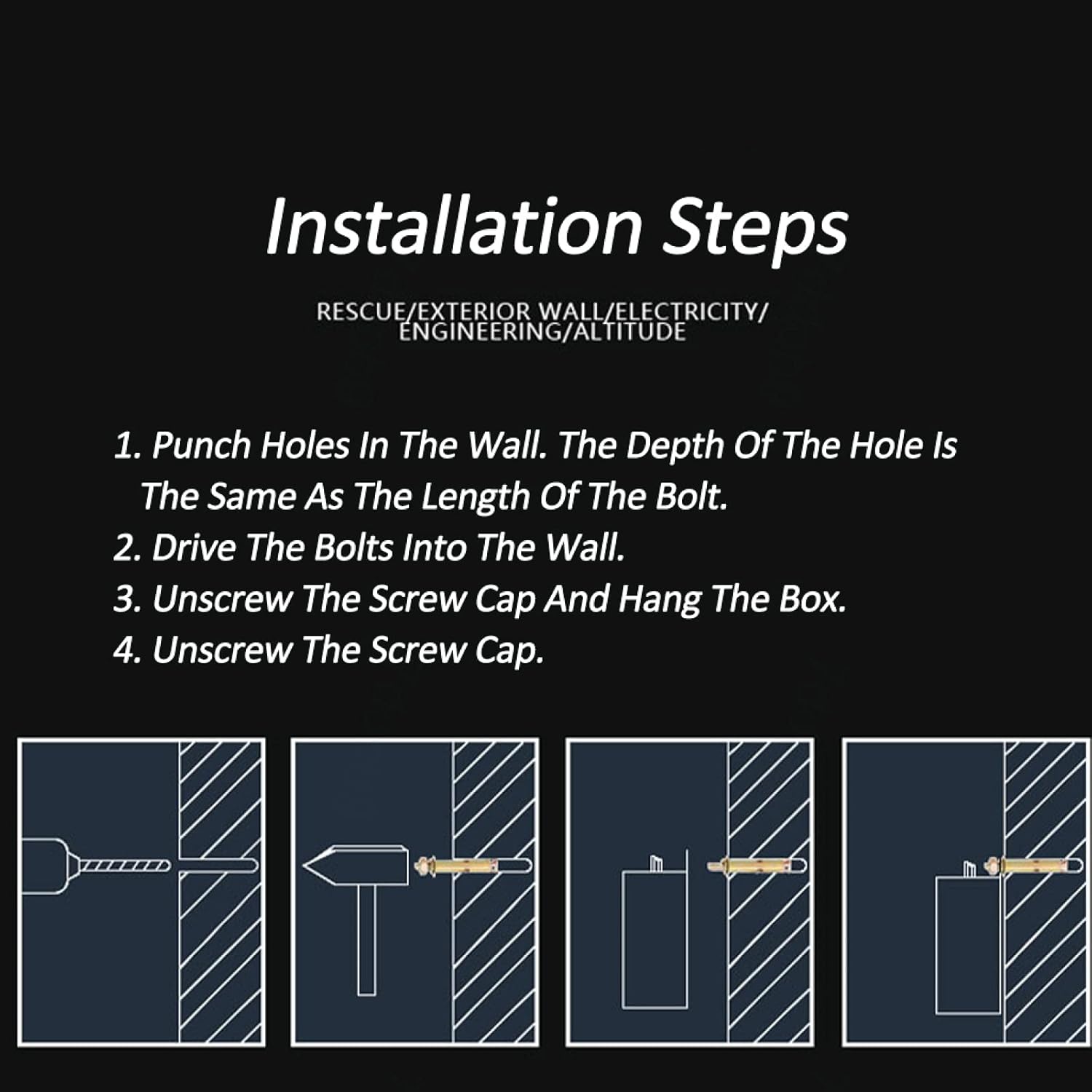 Installation Steps

RESCUE/EXTERIOR WALL/ELECTRICITY/ ENGINEERING/ALTITUDE

1. Punch Holes In The Wall. The Depth Of The Hole Is The Same As The Length Of The Bolt.
2. Drive The Bolts Into The Wall.
3. Unscrew The Screw Cap And Hang The Box.
4. Unscrew The Screw Cap.