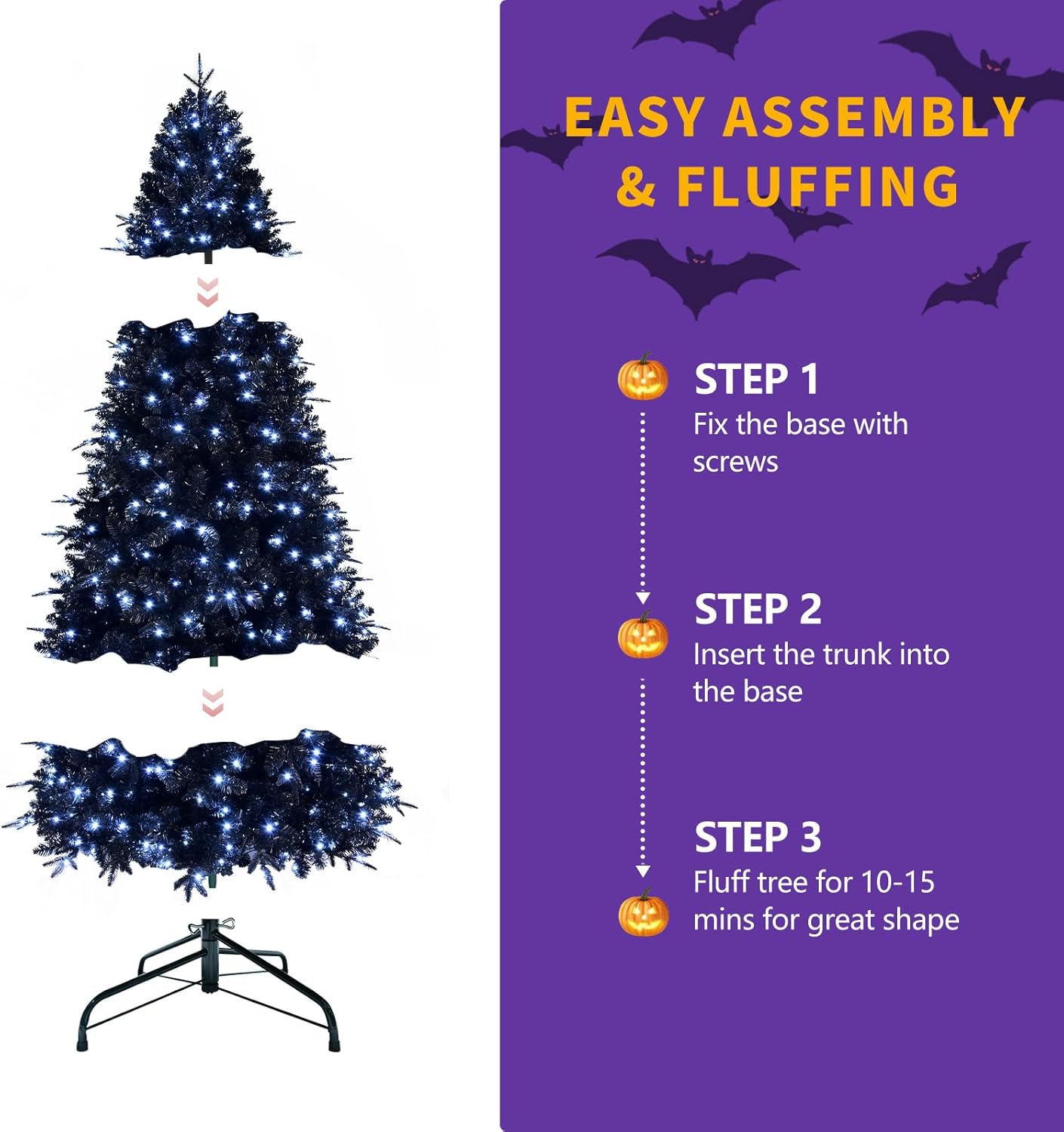 EASY ASSEMBLY & FLUFFING

STEP 1
Fix the base with screws

STEP 2
Insert the trunk into the base

STEP 3
Fluff tree for 10-15 mins for great shape