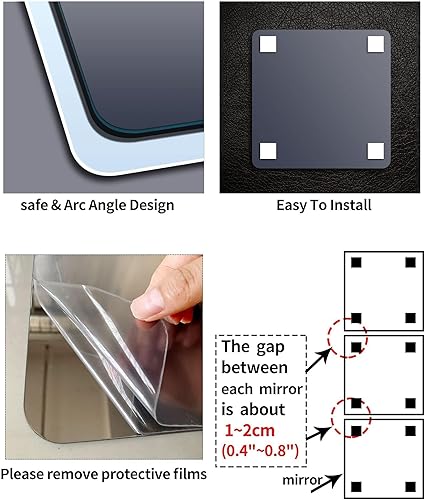 safe & Arc Angle Design

Easy To Install

Please remove protective films

The gap between each mirror is about 1~2cm (0.4"~0.8")

mirror