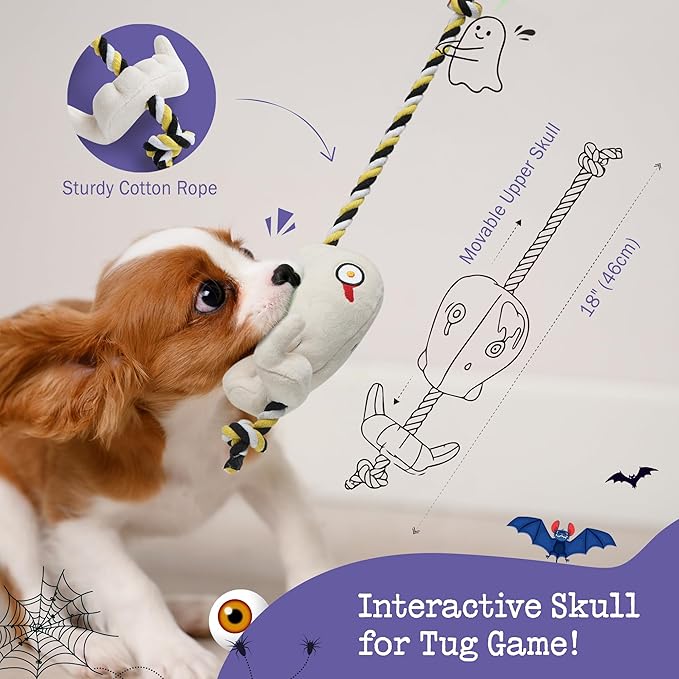 Sturdy Cotton Rope

Movable Upper Skull

18" (46cm)

Interactive Skull for Tug Game!