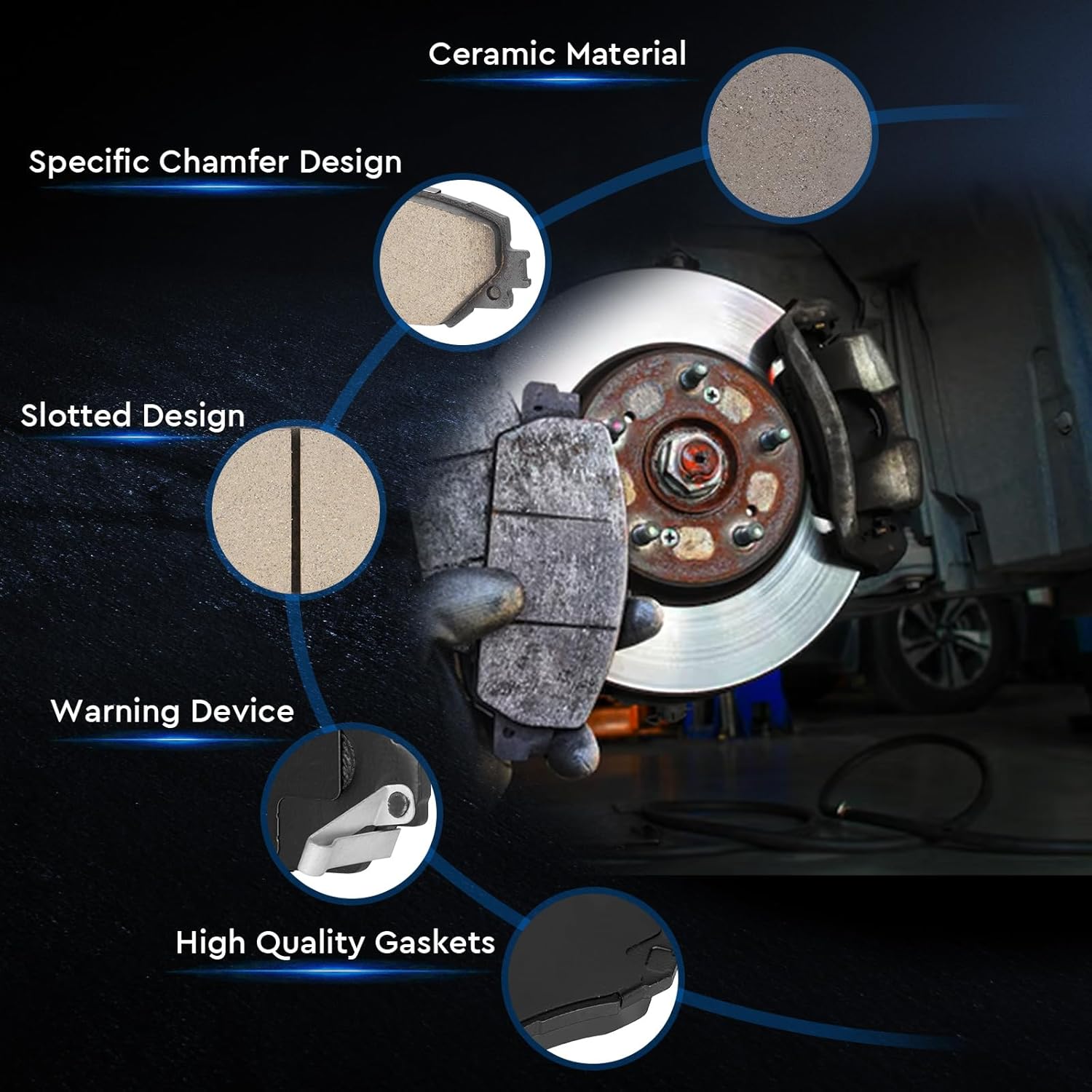 Ceramic Material

Specific Chamfer Design

Slotted Design

Warning Device

High Quality Gaskets