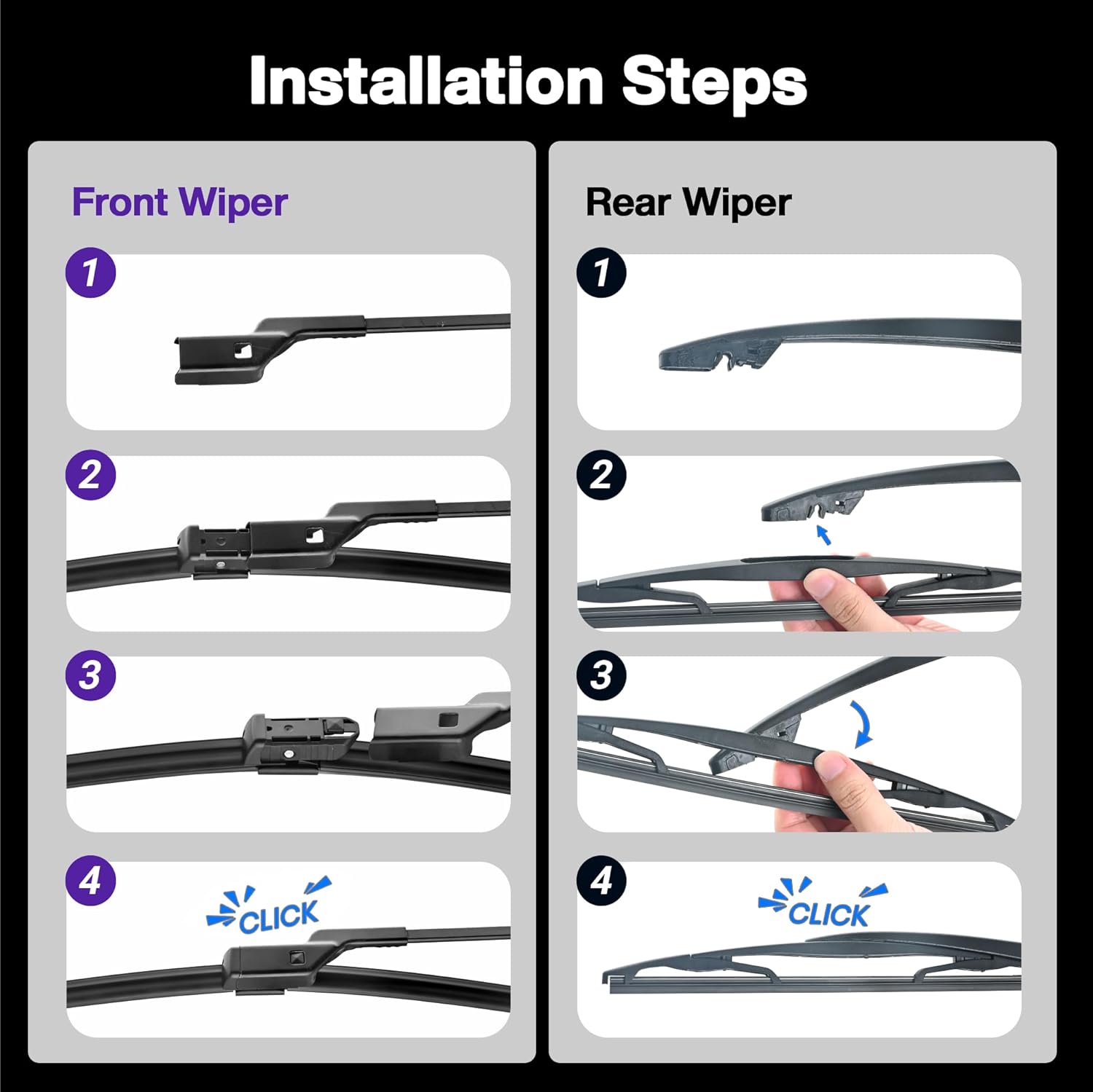 Installation Steps

Front Wiper

1

2

3

4

CLICK

Rear Wiper

1

2

3

4

CLICK