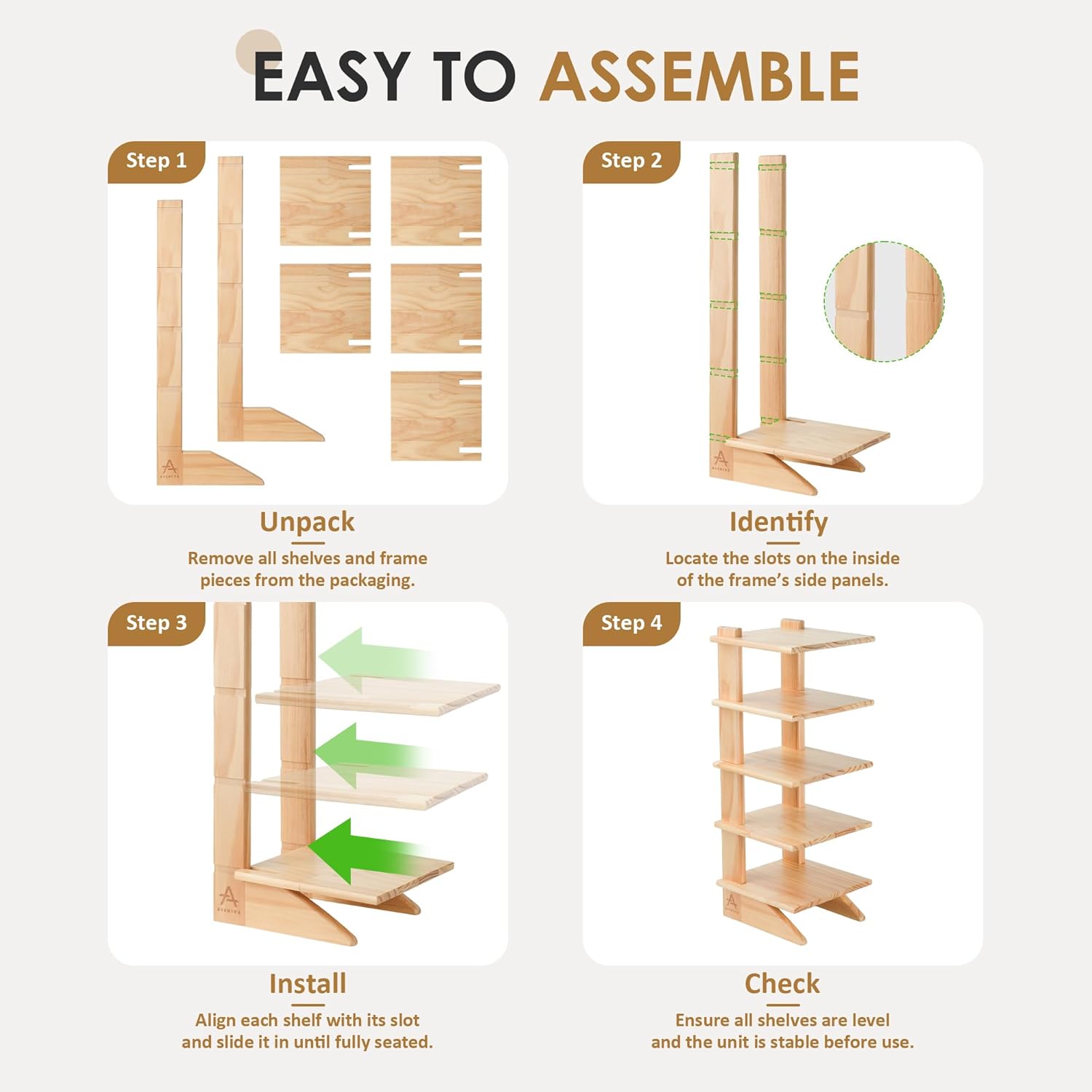 EASY TO ASSEMBLE

Step 1

Unpack

Remove all shelves and frame pieces from the packaging.

Step 2

Identify

Locate the slots on the inside of the frame's side panels.

Step 3

Install

Align each shelf with its slot and slide it in until fully seated.

Step 4

Check

Ensure all shelves are level and the unit is stable before use.