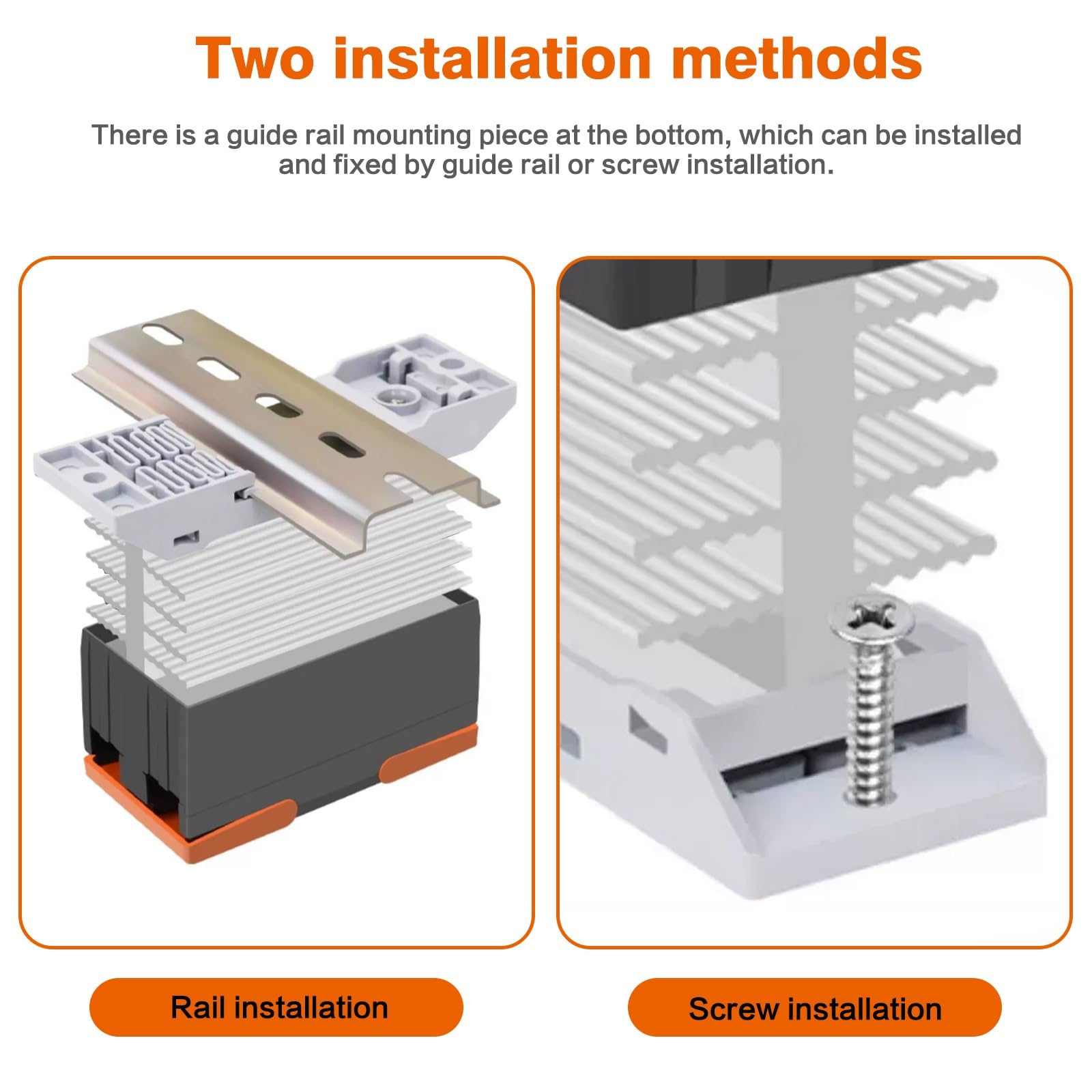 Two installation methods

There is a guide rail mounting piece at the bottom, which can be installed and fixed by guide rail or screw installation.

Rail installation

Screw installation