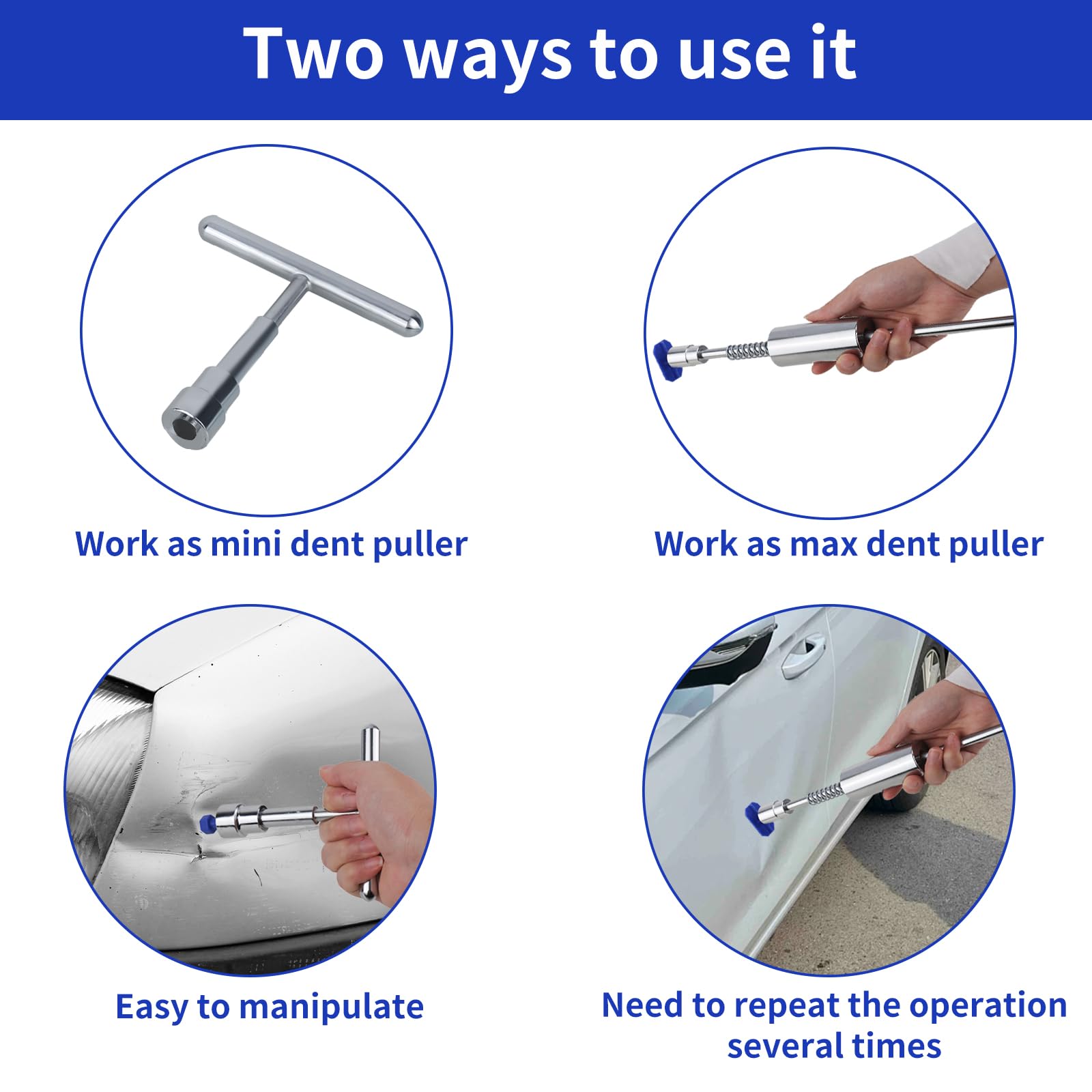 Two ways to use it

Work as mini dent puller

Work as max dent puller

Easy to manipulate

Need to repeat the operation several times