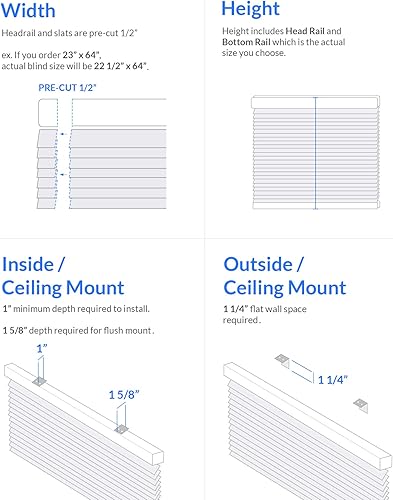 Width

Headrail and slats are pre-cut 1/2"

ex. If you order 23" x 64", actual blind size will be 22 1/2" x 64".

PRE-CUT 1/2"

Height

Height includes Head Rail and Bottom Rail which is the actual size you choose.

Inside / Ceiling Mount

1" minimum depth required to install.

1 5/8" depth required for flush mount.

1"

1 5/8"

Outside / Ceiling Mount

1 1/4" flat wall space required.

1 1/4"