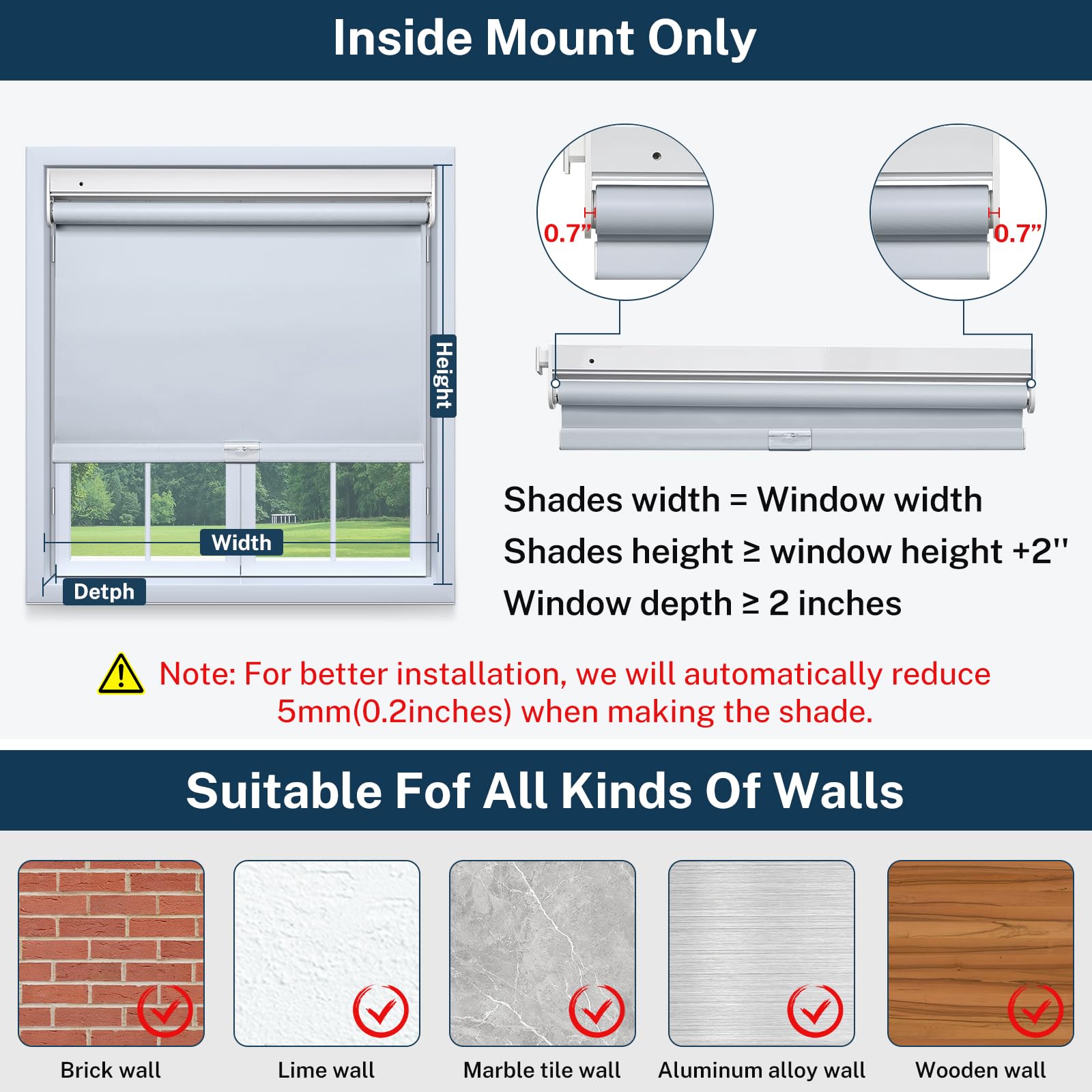 Inside Mount Only

Height

Width

Detph

0.7"

0.7"

Shades width = Window width

Shades height ≥ window height +2''

Window depth ≥ 2 inches

Note: For better installation, we will automatically reduce 5mm(0.2inches) when making the shade.

Suitable Fof All Kinds Of Walls

Brick wall

Lime wall

Marble tile wall

Aluminum alloy wall

Wooden wall