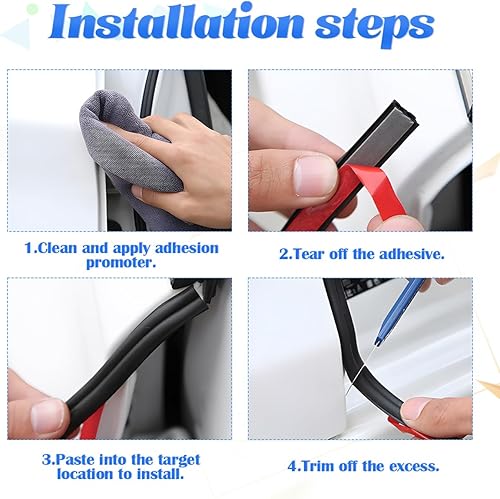 Installation steps

1.Clean and apply adhesion promoter.

2.Tear off the adhesive.

3.Paste into the target location to install.

4.Trim off the excess.