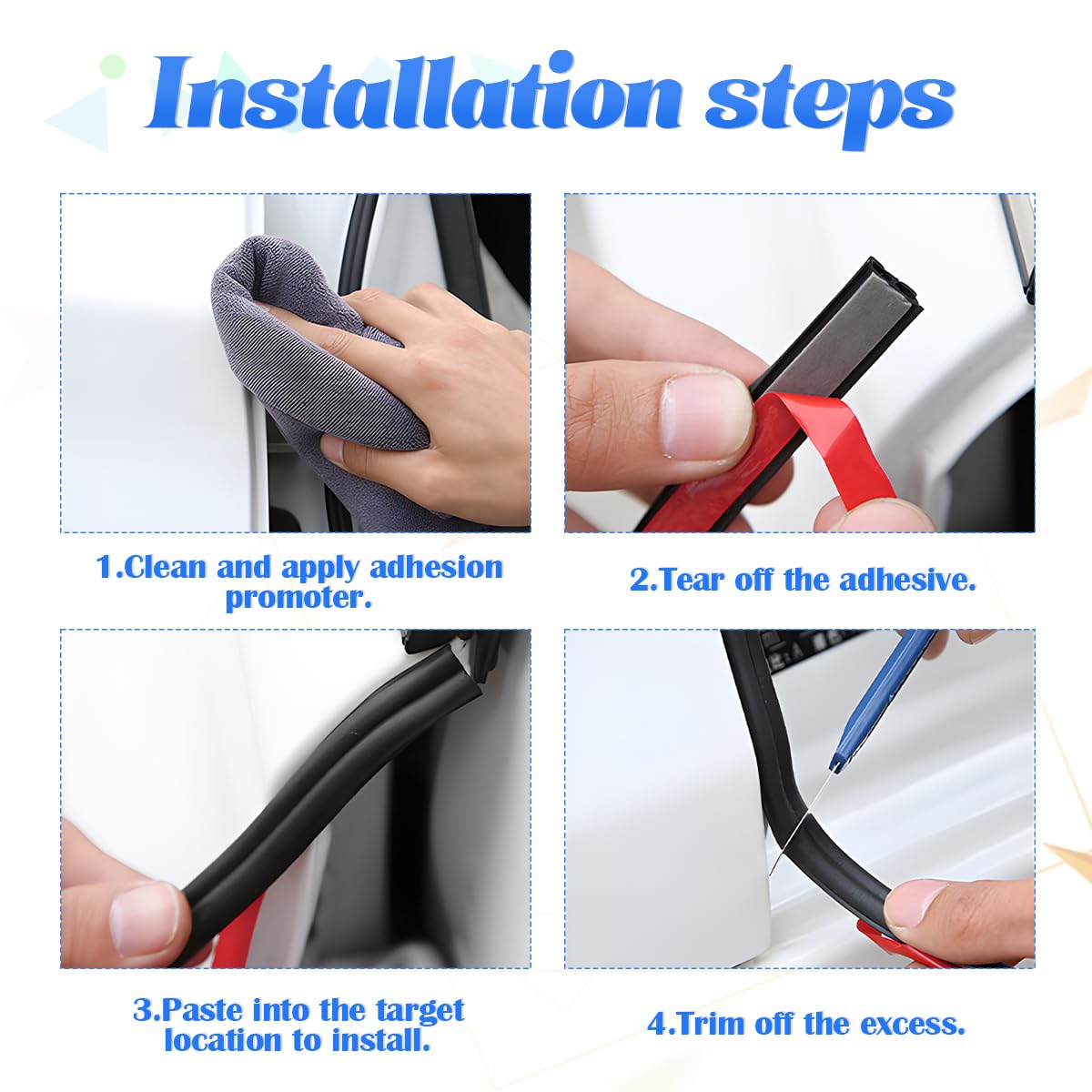 Installation steps

1.Clean and apply adhesion promoter.

2.Tear off the adhesive.

3.Paste into the target location to install.

4.Trim off the excess.