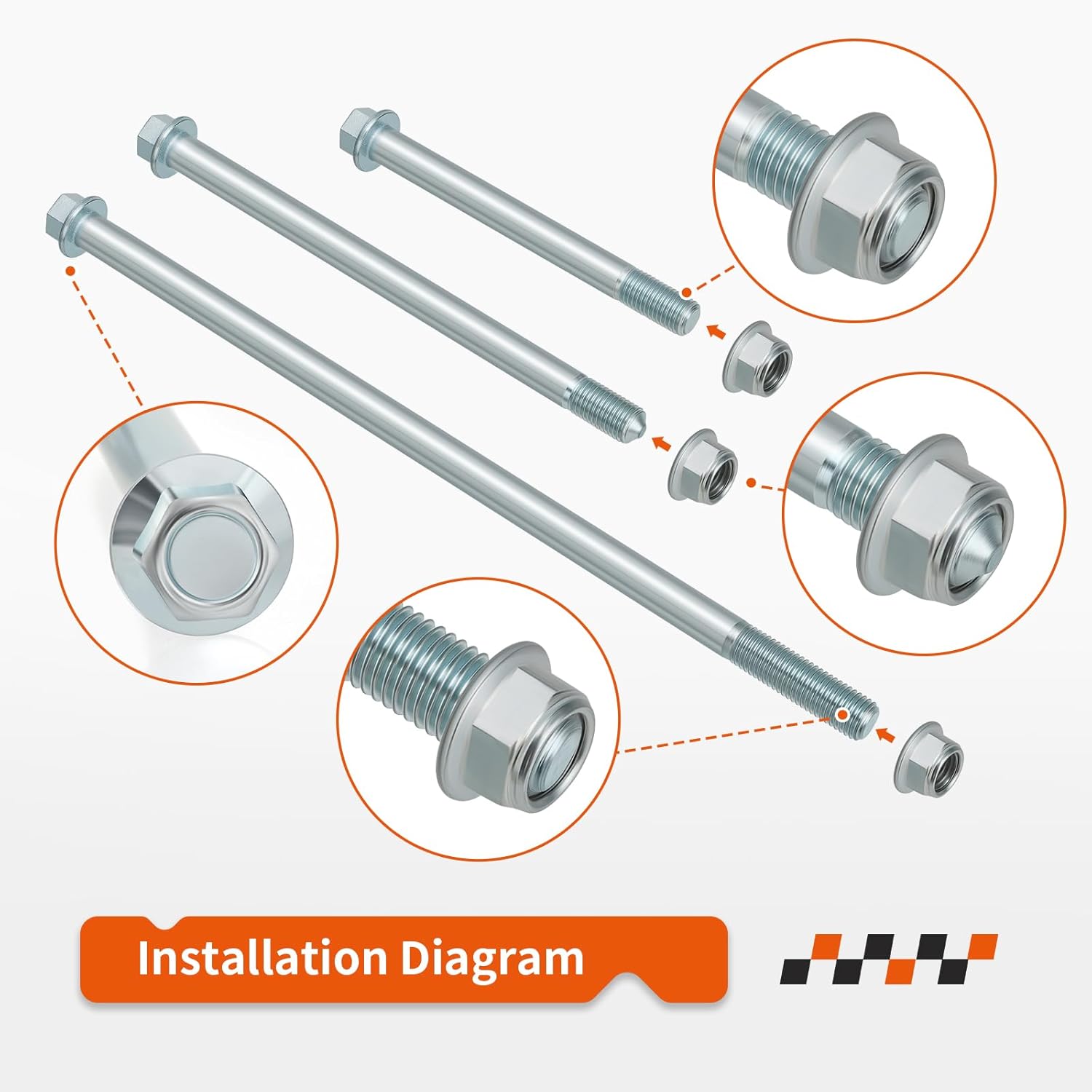 Installation Diagram