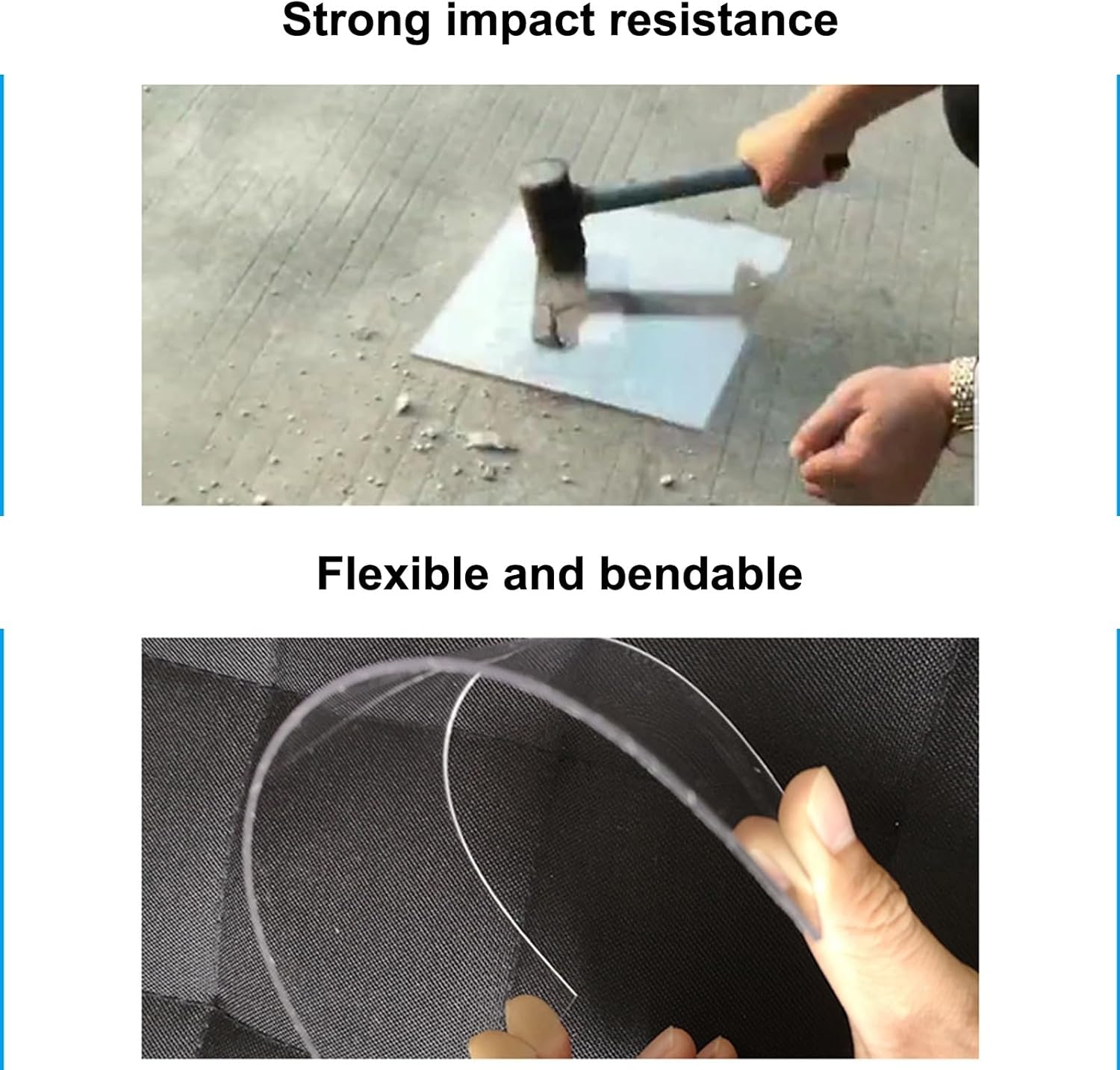 Strong impact resistance

Flexible and bendable