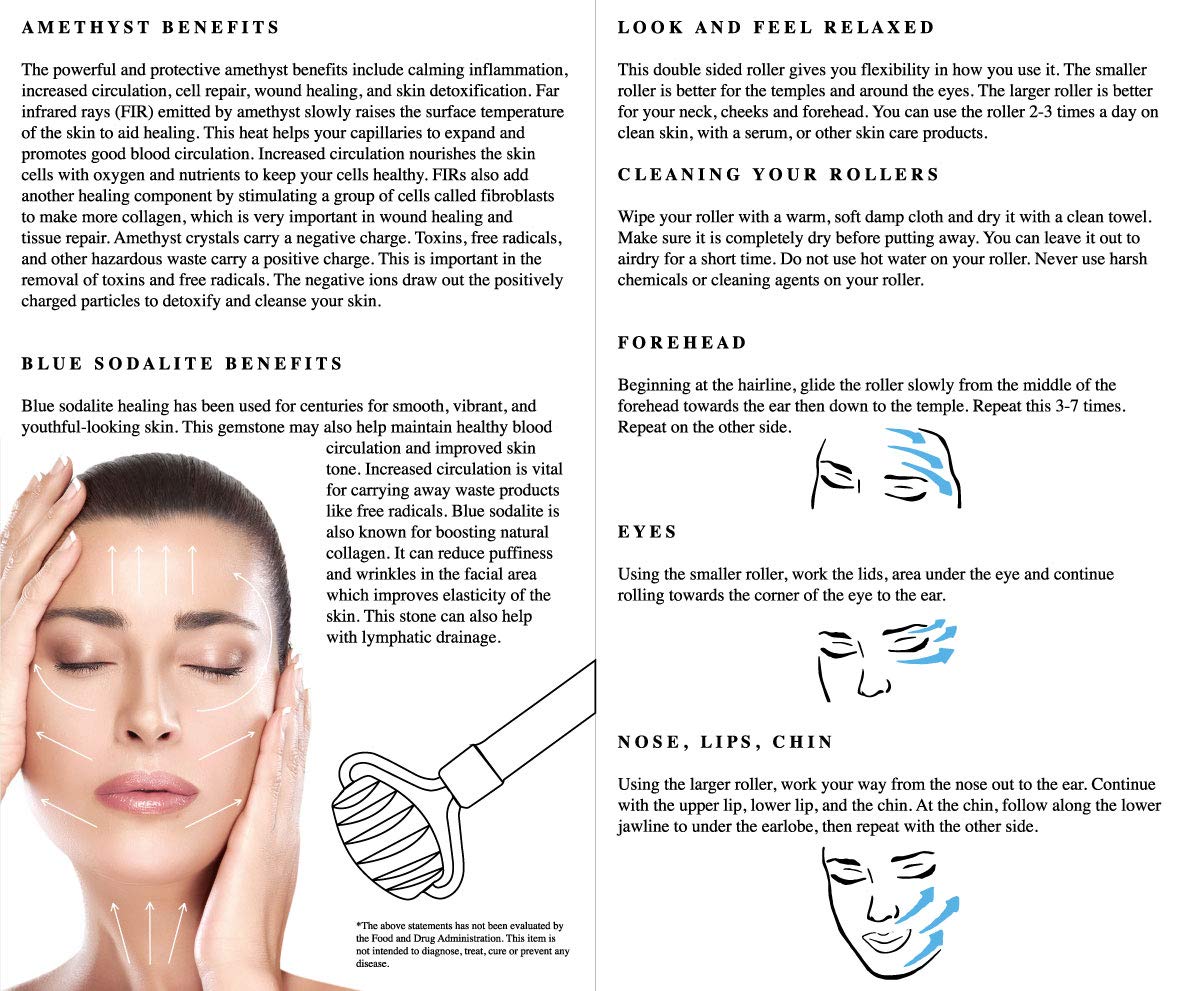 AMETHYST BENEFITS

The powerful and protective amethyst benefits include calming inflammation, increased circulation, cell repair, wound healing, and skin detoxification. Far infrared rays (FIR) emitted by amethyst slowly raises the surface temperature of the skin to aid healing. This heat helps your capillaries to expand and promotes good blood circulation. Increased circulation nourishes the skin cells with oxygen and nutrients to keep your cells healthy. FIRs also add another healing component by stimulating a group of cells called fibroblasts to make more collagen, which is very important in wound healing and tissue repair. Amethyst crystals carry a negative charge. Toxins, free radicals, and other hazardous waste carry a positive charge. This is important in the removal of toxins and free radicals. The negative ions draw out the positively charged particles to detoxify and cleanse your skin.

BLUE SODALITE BENEFITS

Blue sodalite healing has been used for centuries for smooth, vibrant, and youthful-looking skin. This gemstone may also help maintain healthy blood circulation and improved skin tone. Increased circulation is vital for carrying away waste products like free radicals. Blue sodalite is also known for boosting natural collagen. It can reduce puffiness and wrinkles in the facial area which improves elasticity of the skin. This stone can also help with lymphatic drainage.

*The above statements has not been evaluated by the Food and Drug Administration. This item is not intended to diagnose, treat, cure or prevent any disease.

LOOK AND FEEL RELAXED

This double sided roller gives you flexibility in how you use it. The smaller roller is better for the temples and around the eyes. The larger roller is better for your neck, cheeks and forehead. You can use the roller 2-3 times a day on clean skin, with a serum, or other skin care products.

CLEANING YOUR ROLLERS

Wipe your roller with a warm, soft damp cloth and dry it with a clean towel. Make sure it is completely dry before putting away. You can leave it out to airdry for a short time. Do not use hot water on your roller. Never use harsh chemicals or cleaning agents on your roller.

FOREHEAD

Beginning at the hairline, glide the roller slowly from the middle of the forehead towards the ear then down to the temple. Repeat this 3-7 times. Repeat on the other side.

EYES

Using the smaller roller, work the lids, area under the eye and continue rolling towards the corner of the eye to the ear.

NOSE, LIPS, CHIN

Using the larger roller, work your way from the nose out to the ear. Continue with the upper lip, lower lip, and the chin. At the chin, follow along the lower jawline to under the earlobe, then repeat with the other side.