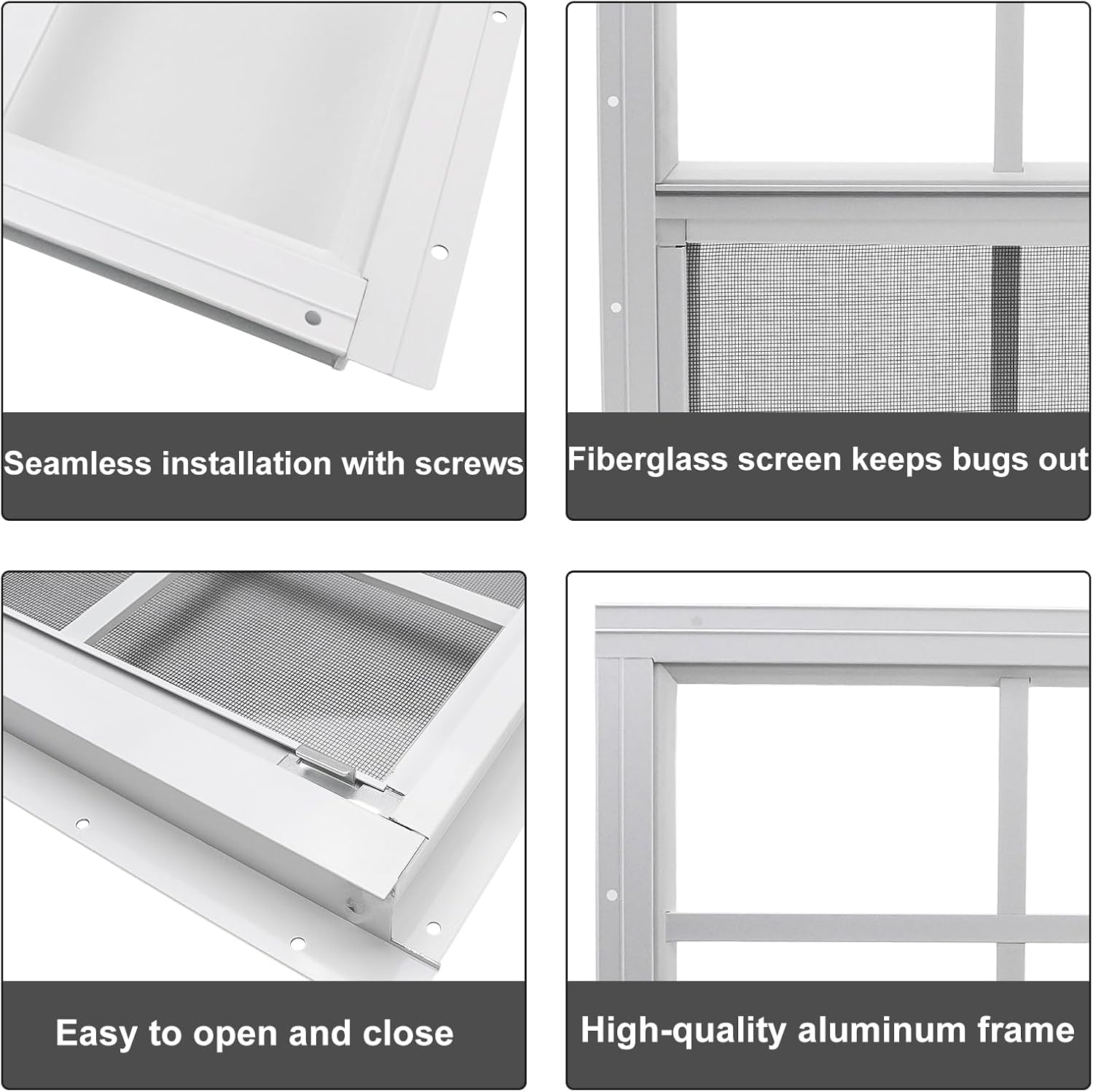 Seamless installation with screws

Fiberglass screen keeps bugs out

Easy to open and close

High-quality aluminum frame