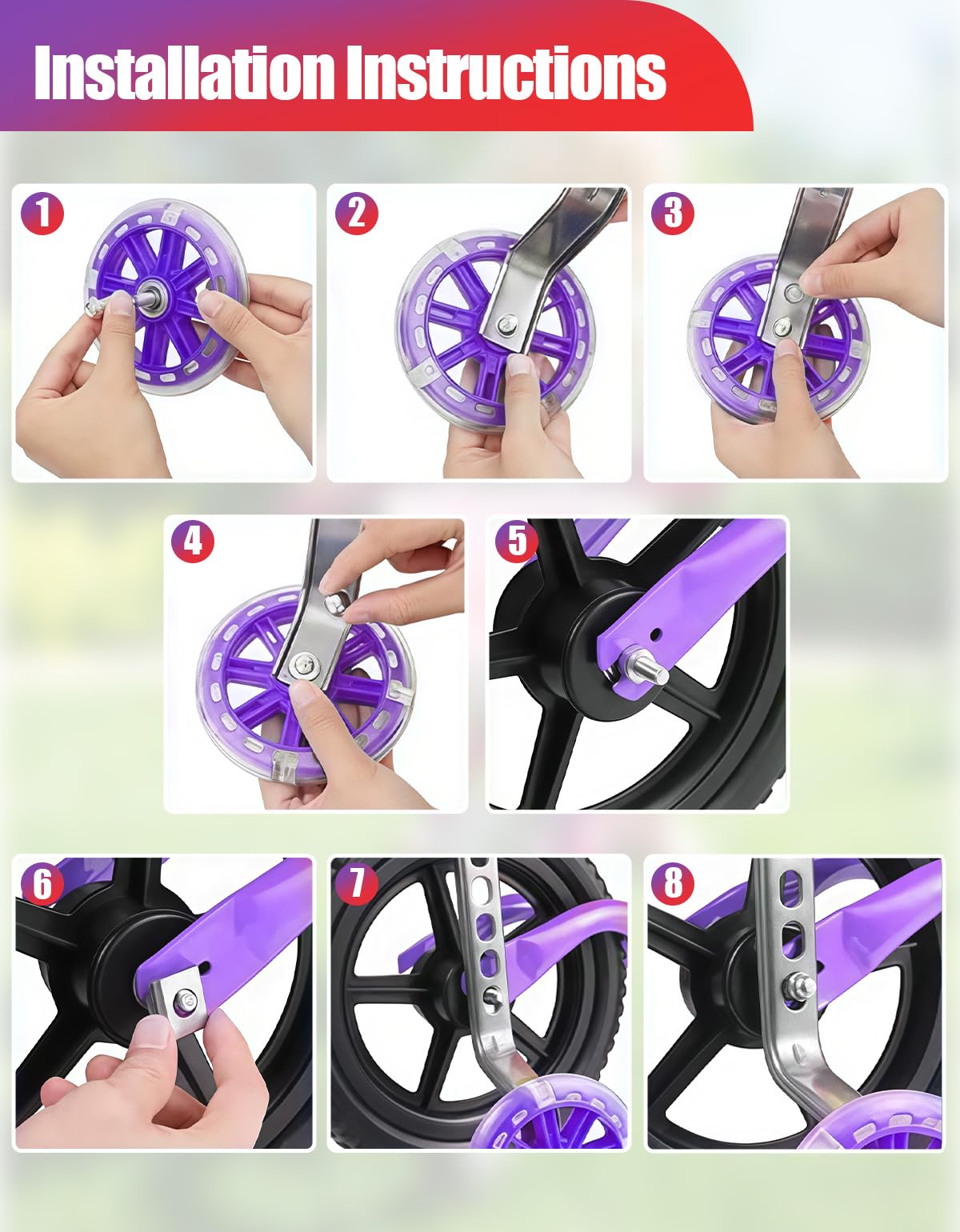 Installation Instructions

1

2

3

4

5

6

7

8