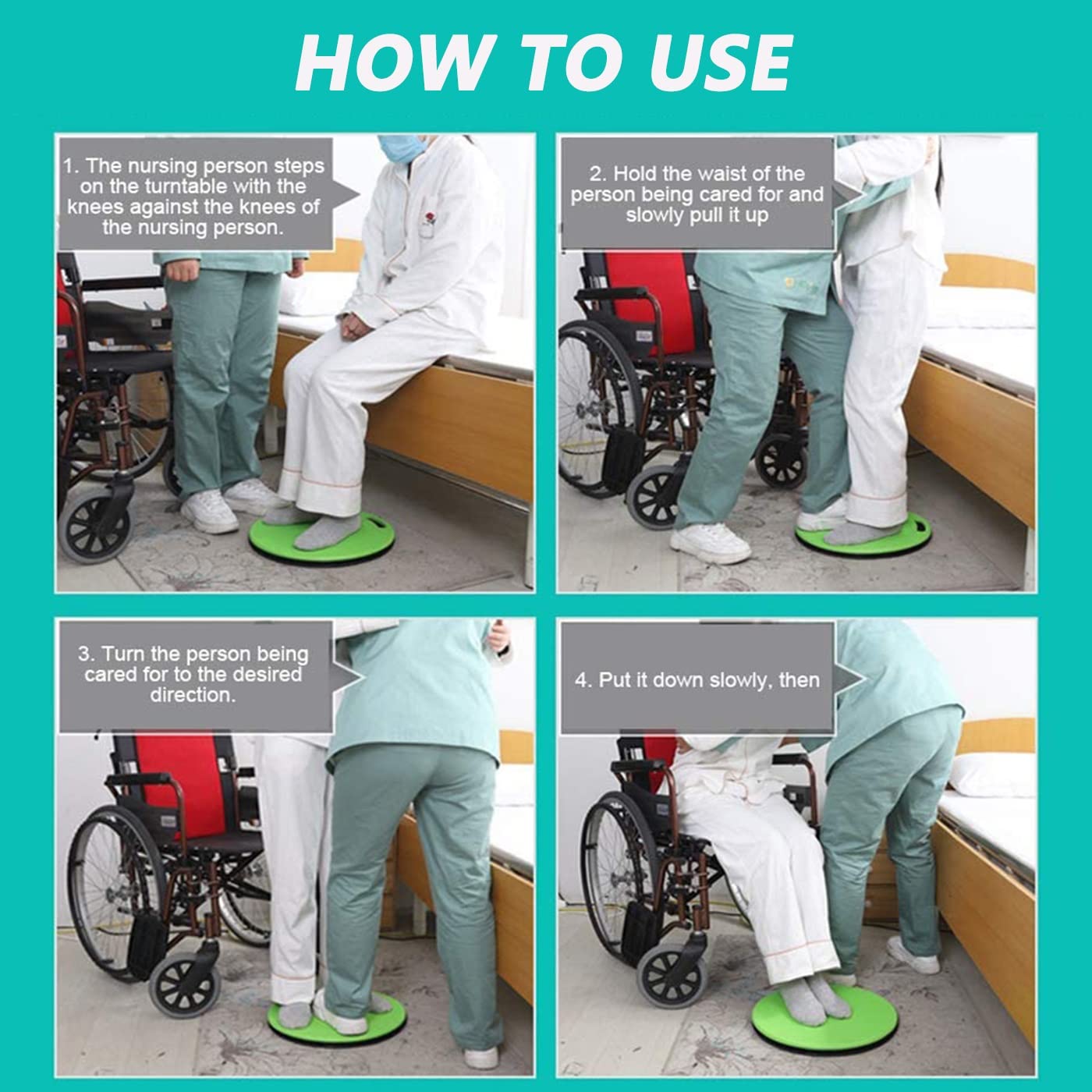 HOW TO USE

1. The nursing person steps on the turntable with the knees against the knees of the nursing person.

2. Hold the waist of the person being cared for and slowly pull it up

3. Turn the person being cared for to the desired direction.

4. Put it down slowly, then