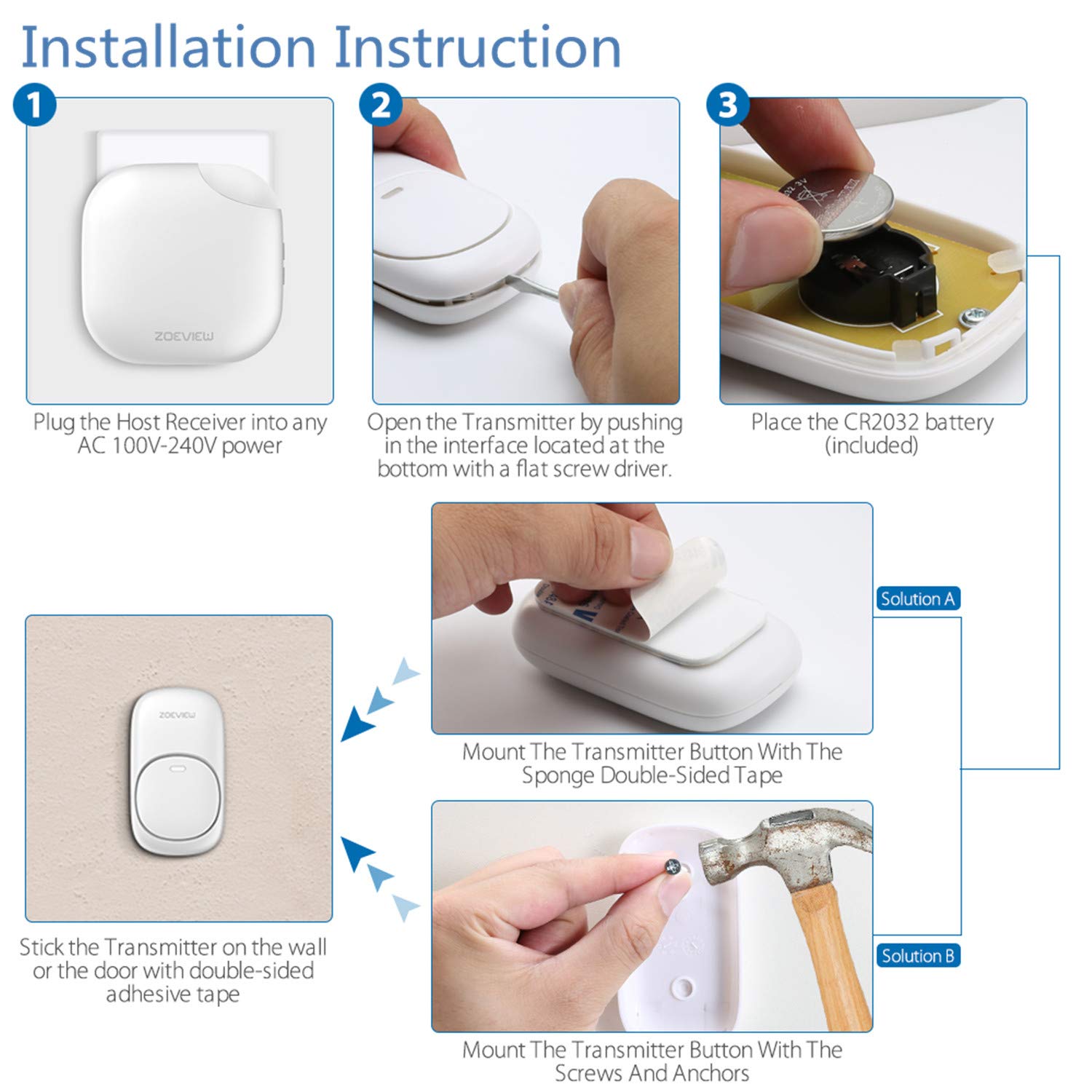 Installation Instruction

1

ZOEVIEW

Plug the Host Receiver into any AC 100V-240V power

2

Open the Transmitter by pushing in the interface located at the bottom with a flat screw driver.

3

Place the CR2032 battery (included)

Solution A

Mount The Transmitter Button With The Sponge Double-Sided Tape

ZOEVIEW

Stick the Transmitter on the wall or the door with double-sided adhesive tape

Solution B

Mount The Transmitter Button With The Screws And Anchors