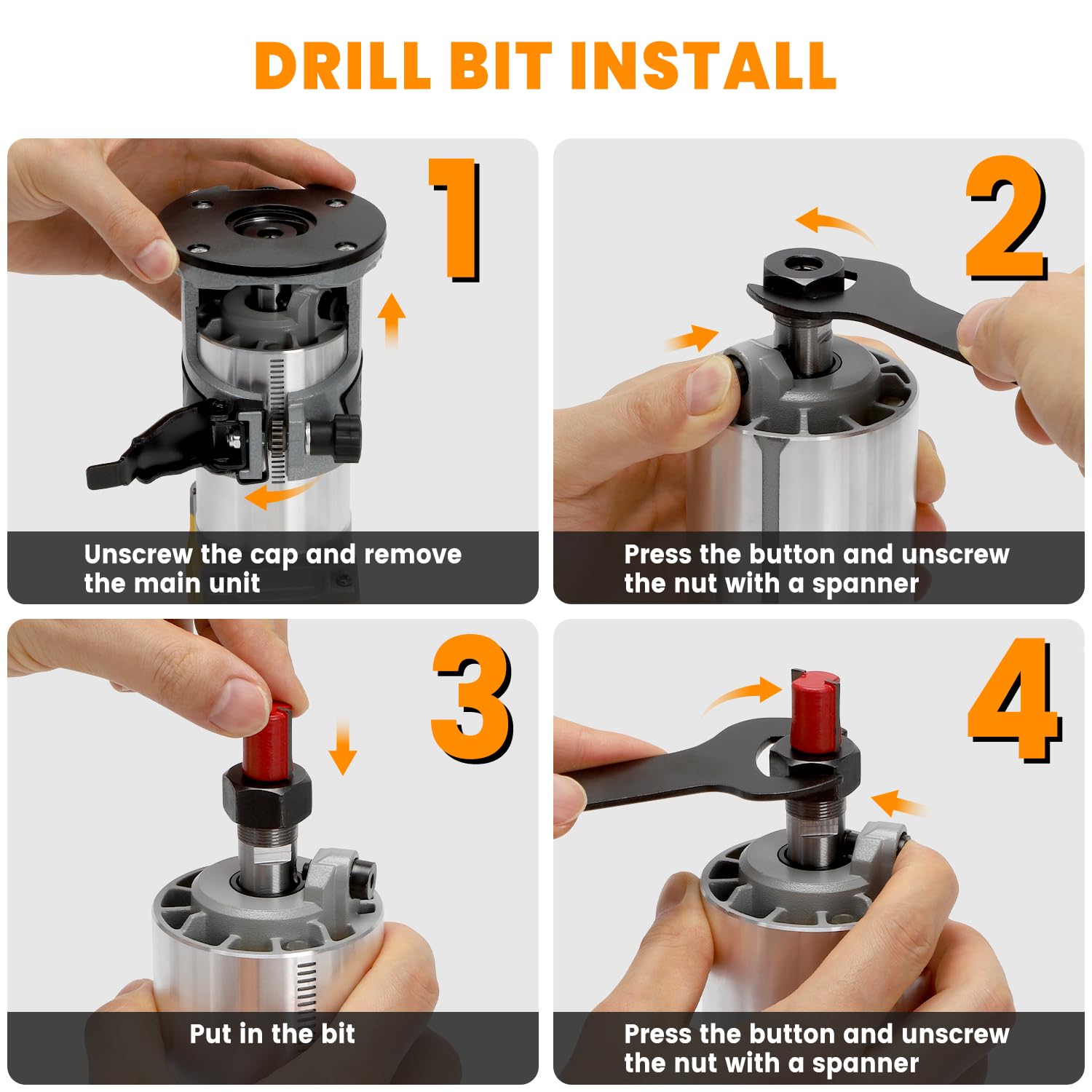 DRILL BIT INSTALL

1

Unscrew the cap and remove the main unit

2

Press the button and unscrew the nut with a spanner

3

Put in the bit

4

Press the button and unscrew the nut with a spanner