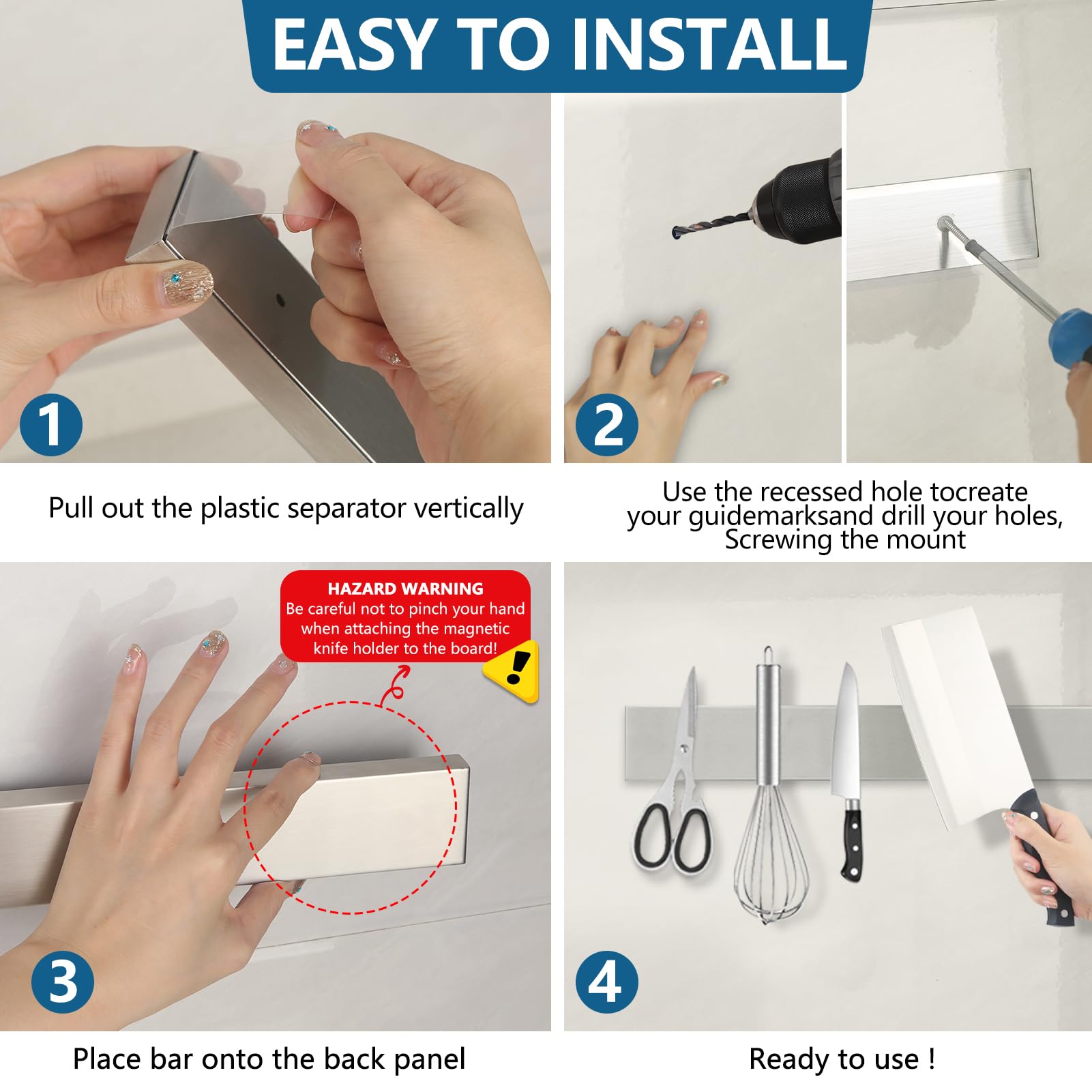 EASY TO INSTALL

1

Pull out the plastic separator vertically

2

Use the recessed hole tocreate your guidemarksand drill your holes, Screwing the mount

HAZARD WARNING
Be careful not to pinch your hand when attaching the magnetic knife holder to the board!

3

Place bar onto the back panel

4

Ready to use !