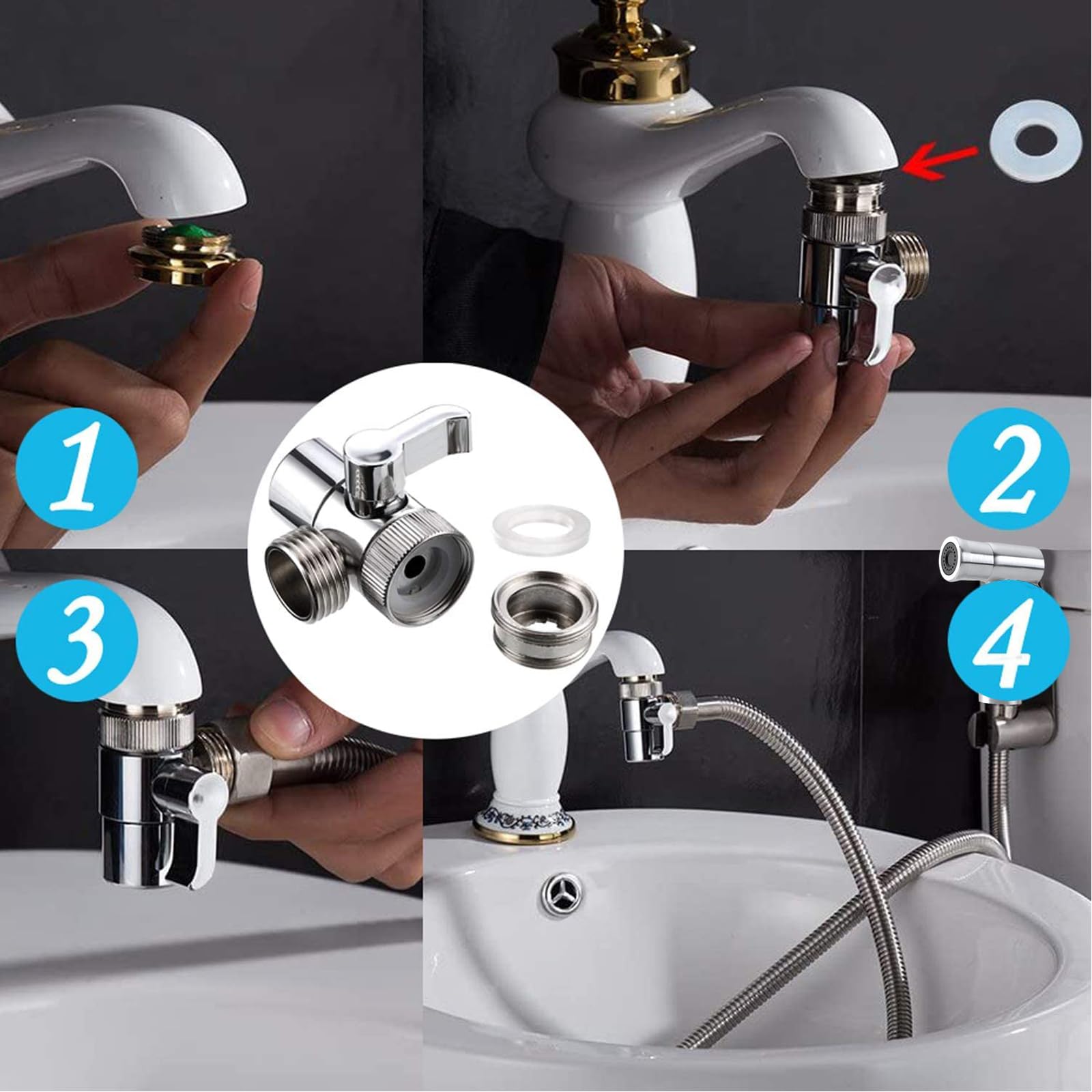 1

2

3

4