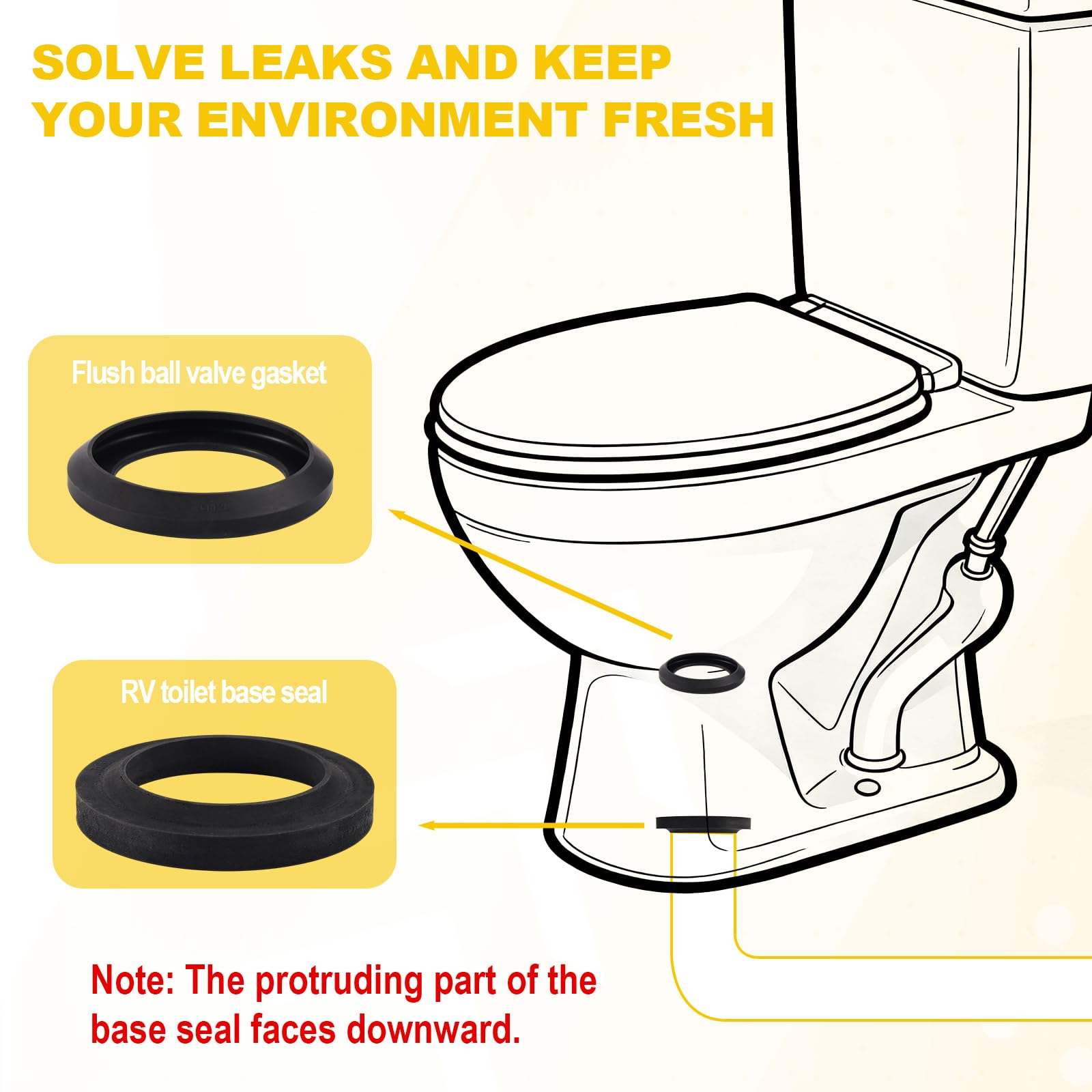 SOLVE LEAKS AND KEEP YOUR ENVIRONMENT FRESH

Flush ball valve gasket

RV toilet base seal

Note: The protruding part of the base seal faces downward.