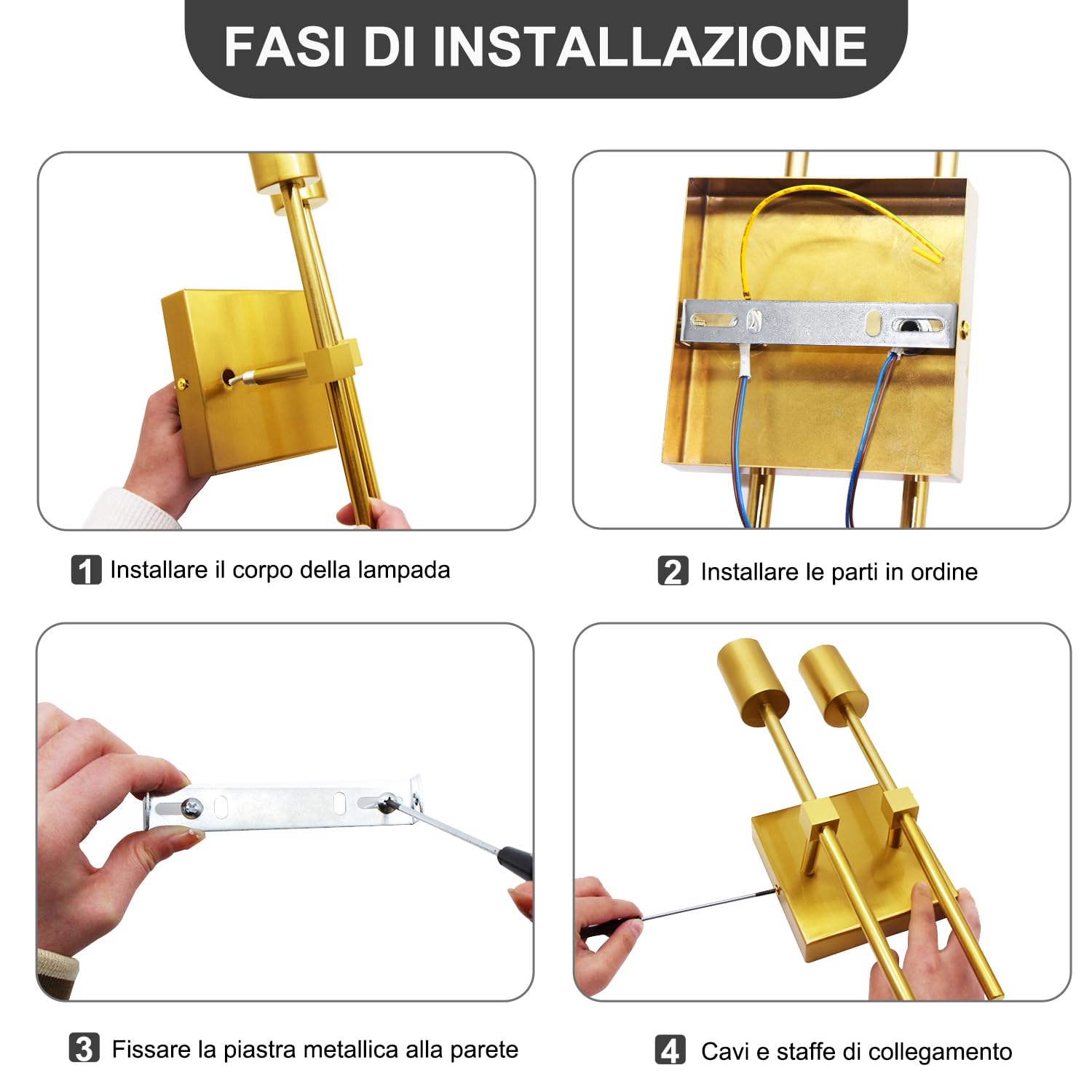 FASI DI INSTALLAZIONE

1 Installare il corpo della lampada

2 Installare le parti in ordine

3 Fissare la piastra metallica alla parete

4 Cavi e staffe di collegamento